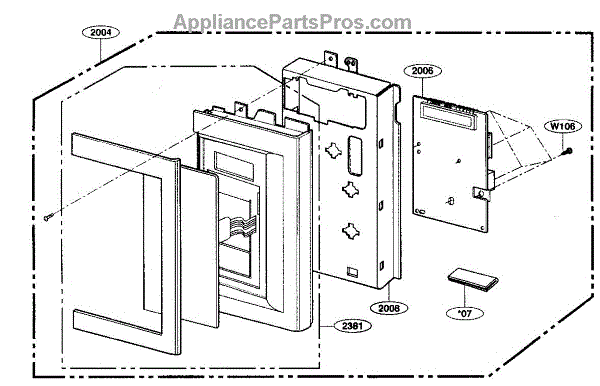 AppliancePartsPros.com

2004

2006

W106

2008

*07

2381