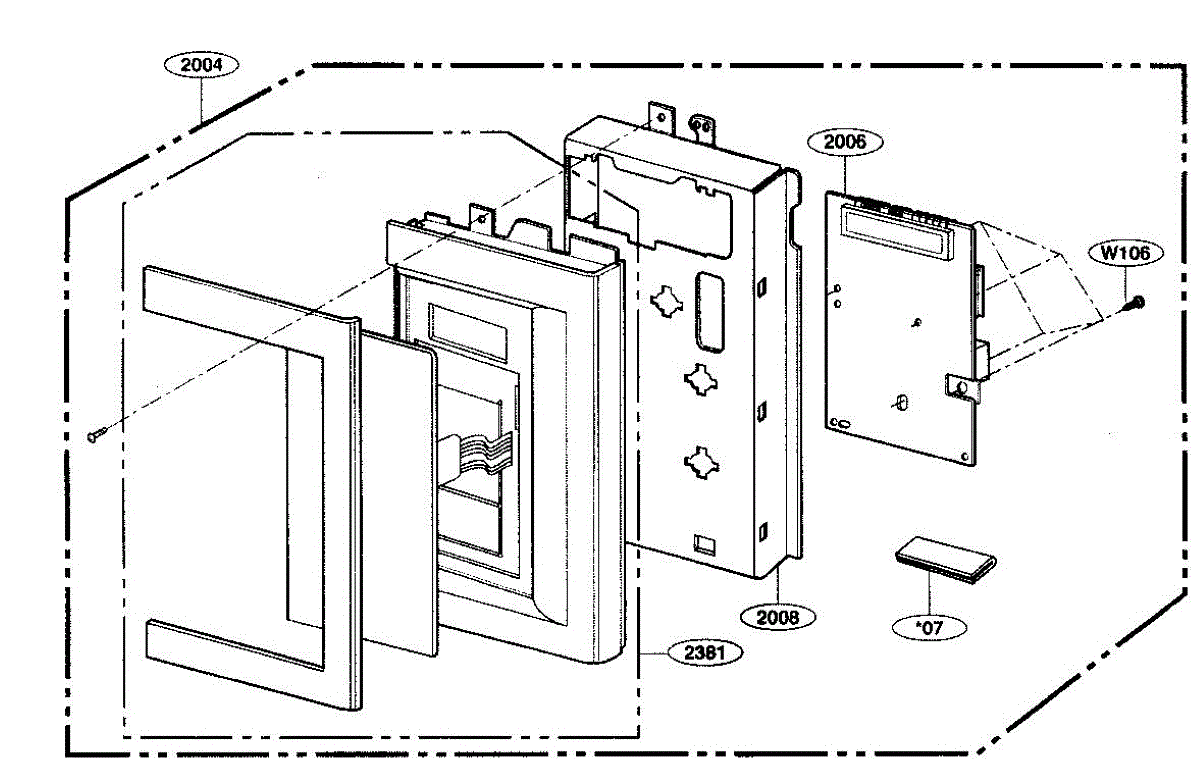 2004

2006

W106

2008

*07

2381