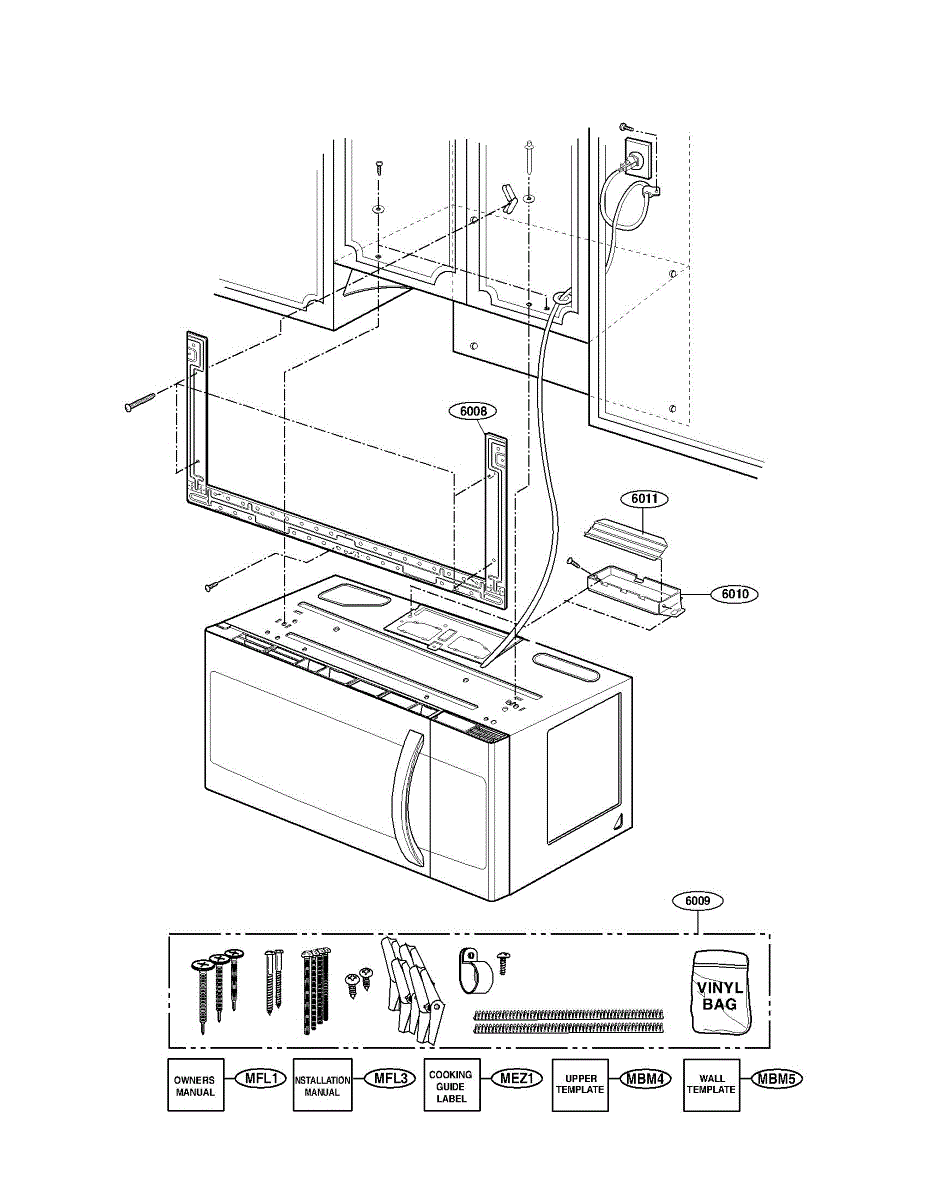 6008

6011

6010

6009

VINYL BAG

OWNERS MANUAL

MFL1

INSTALLATION MANUAL

MFL3

COOKING GUIDE LABEL

MEZ1

UPPER TEMPLATE

MBM4

WALL TEMPLATE

MBM5