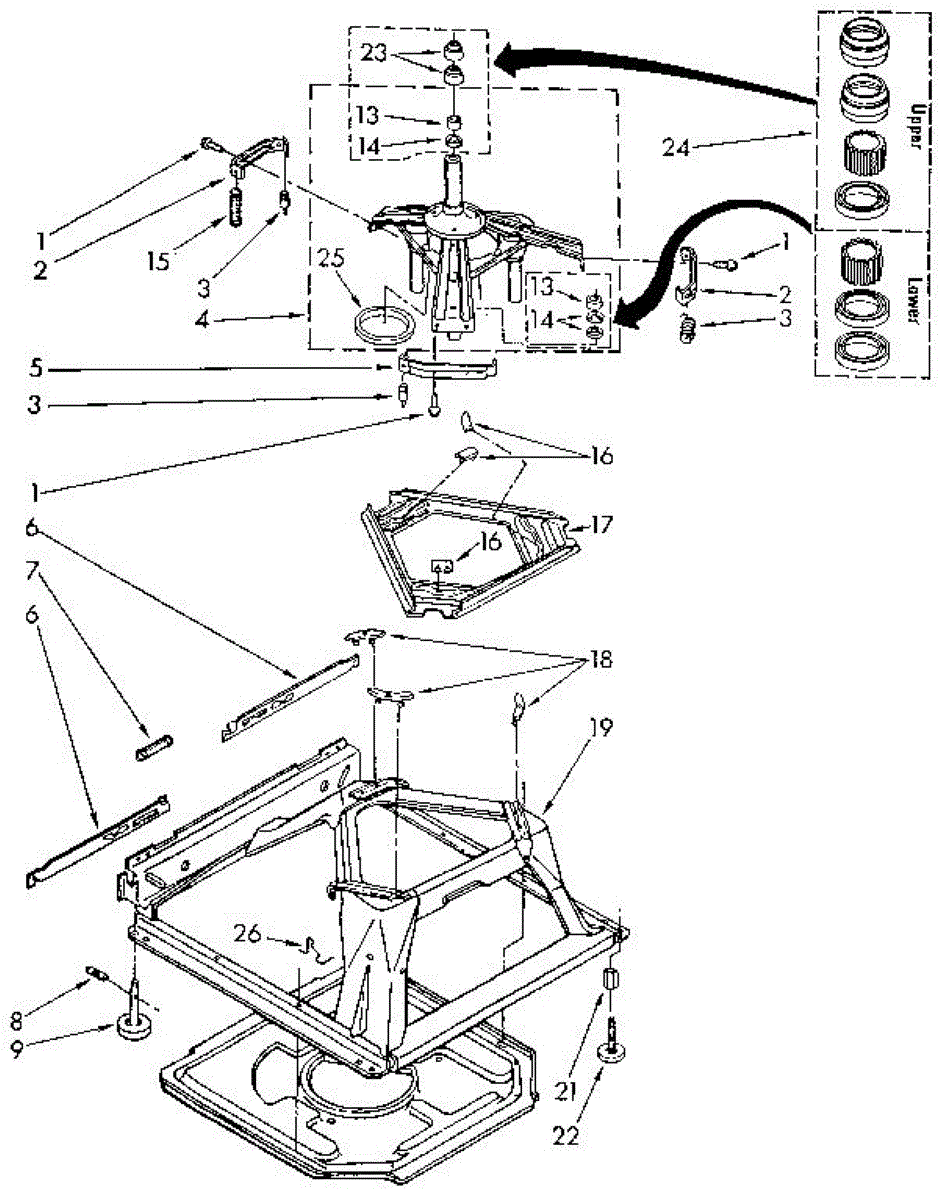 23
13
14
24
Upper
Lower
1
2
15
3
25
4
1
2
3
13
14
5
3
1
16
17
16
6
7
6
18
19
26
8
9
21
22