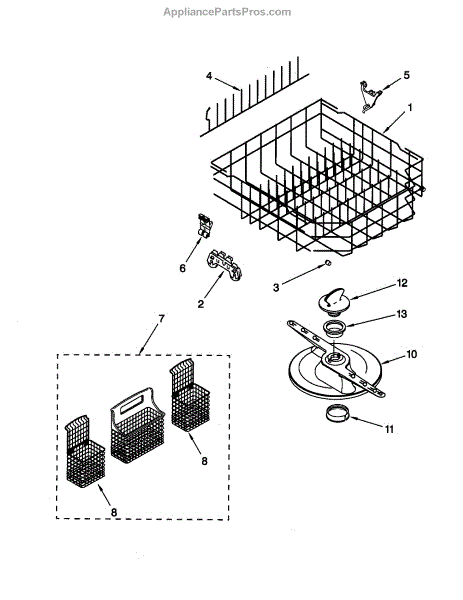 AppliancePartsPros.com

4
5
1
6
2
3
12
13
10
11
7
8
8