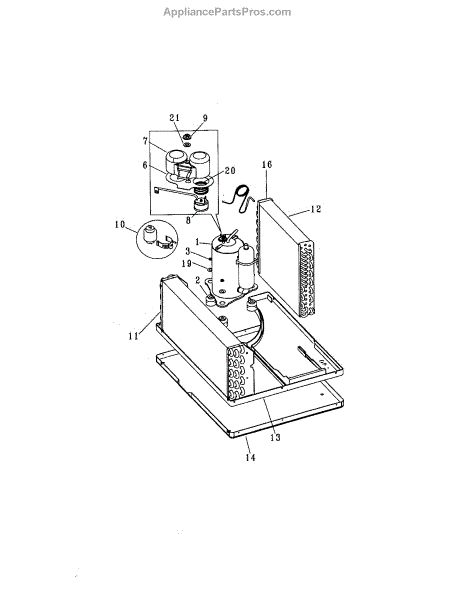 AppliancePartsPros.com

21
9
7
6
20
16
12
8
10
1
3
19
2
11
13
14