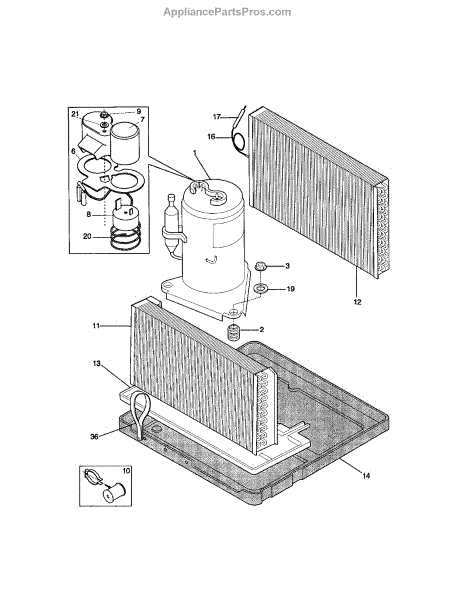 AppliancePartsPros.com

21
9
7
6
8
20
17
16
1
3
19
12
11
2
13
36
10
14