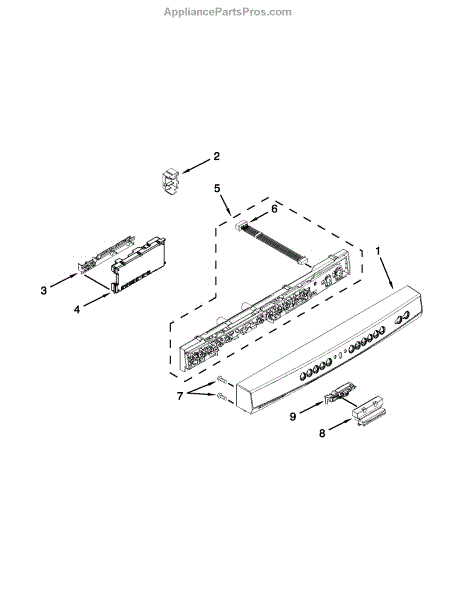 AppliancePartsPros.com

2

5

6

1

3

4

7

9

8