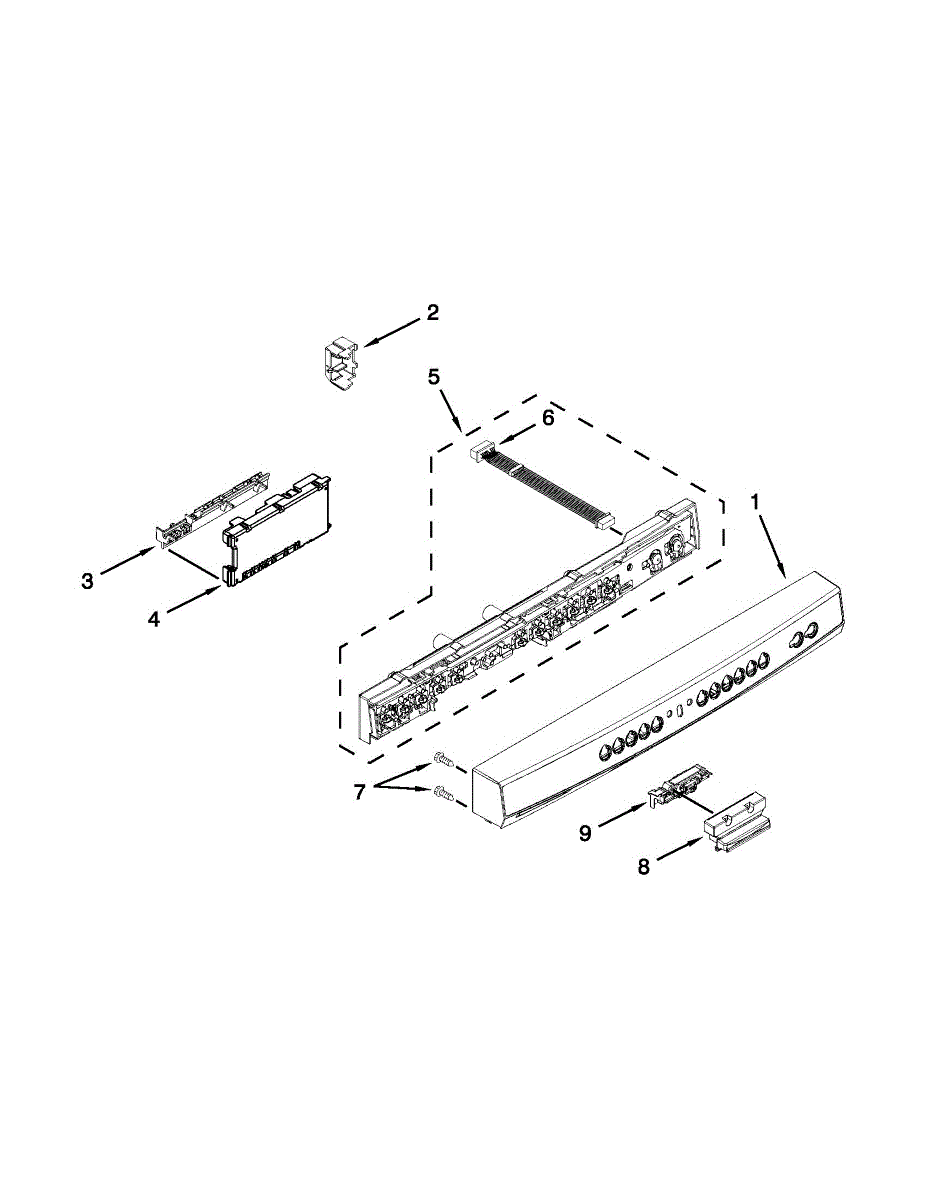 2
5
6
1
3
4
7
9
8