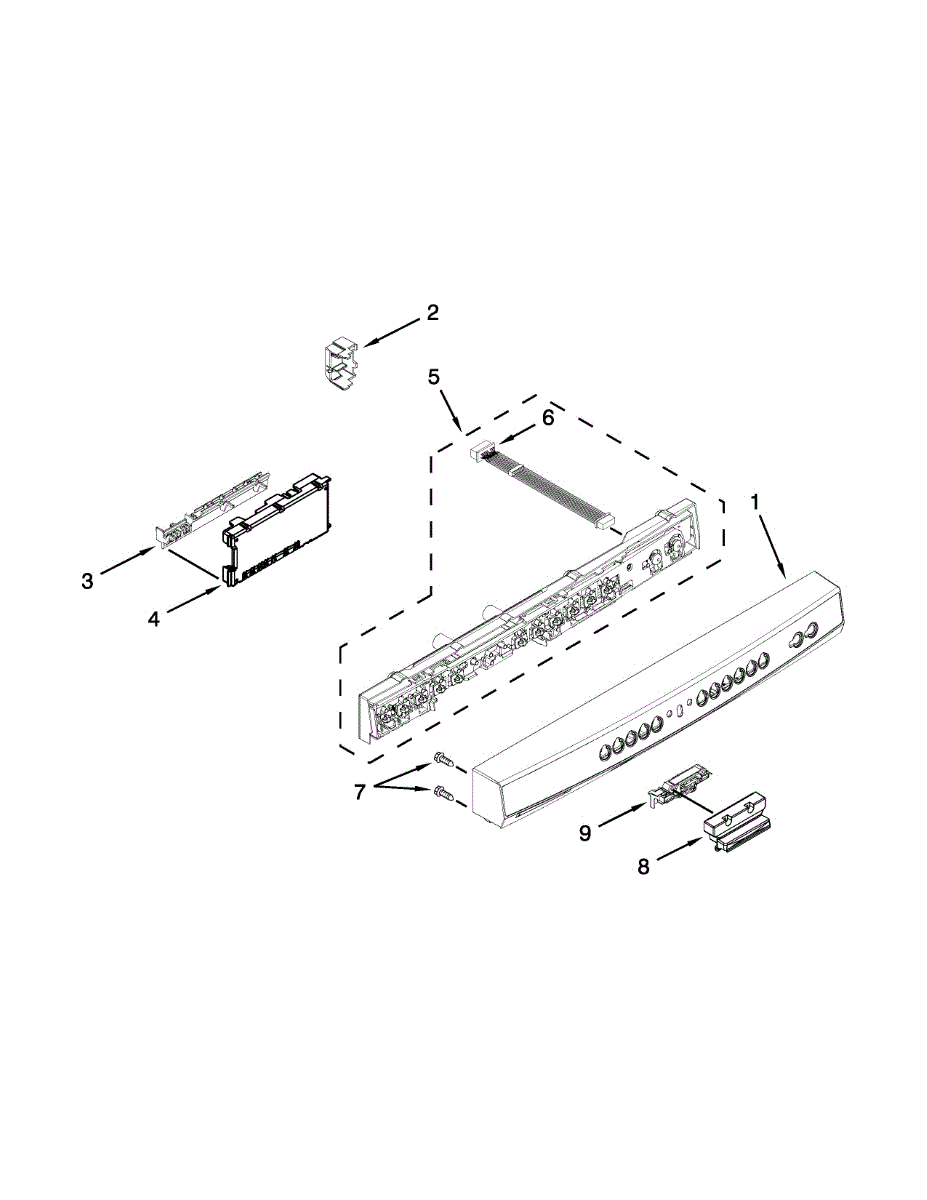 2
5
6
1
3
4
7
9
8