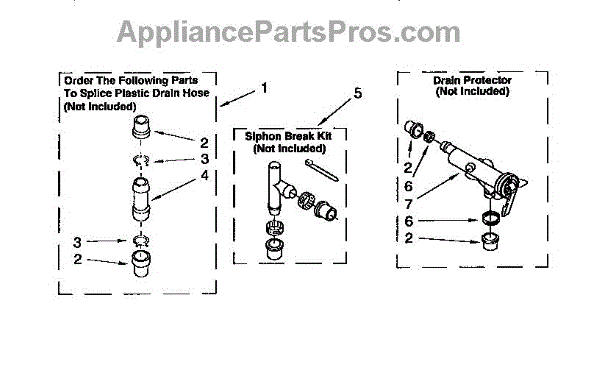 AppliancePartsPros.com

Order The Following Parts To Splice Plastic Drain Hose (Not Included)

1

2

3

4

3

2

5

Siphon Break Kit (Not Included)

Drain Protector (Not Included)

2

6

7

6

2