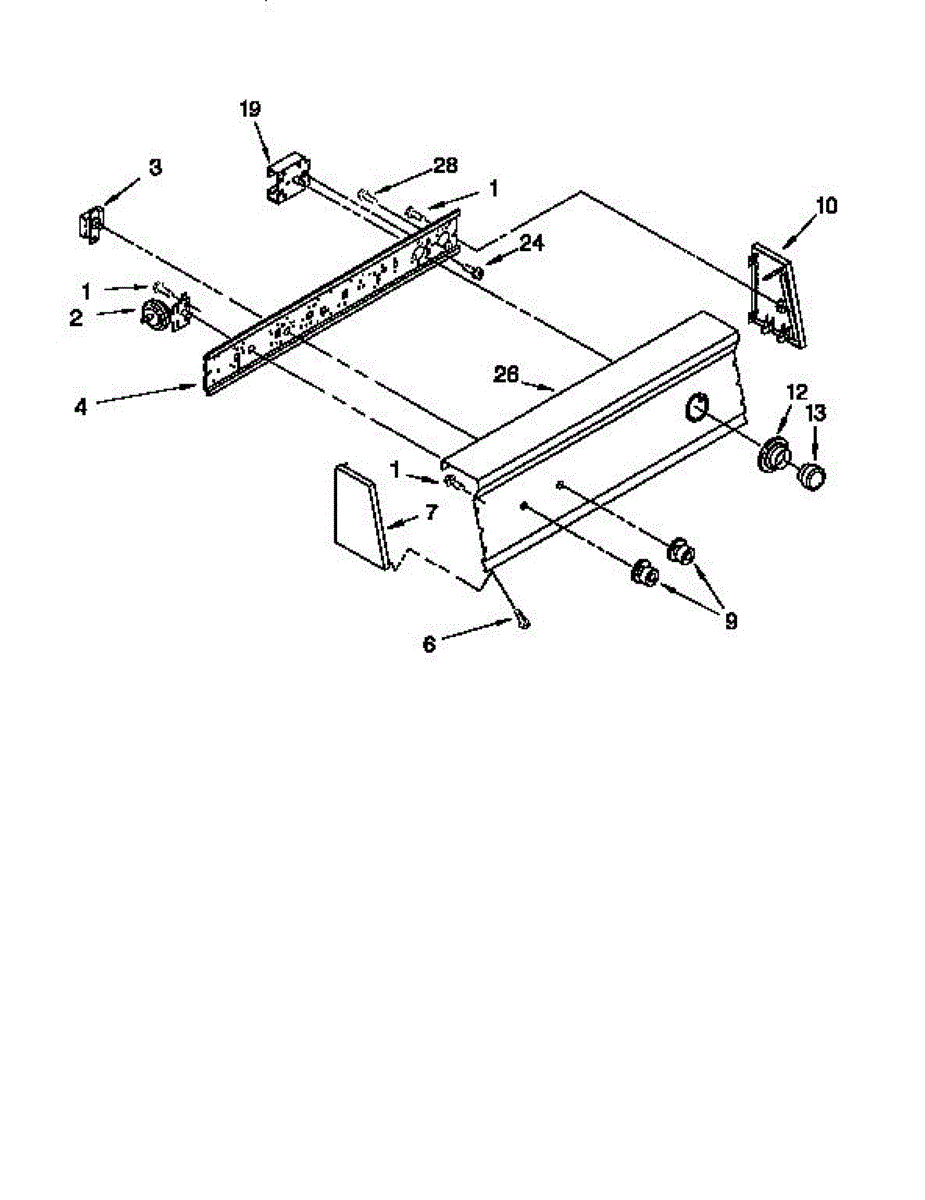 19
3
28
1
10
24
1
2
4
26
12
13
1
7
9
6