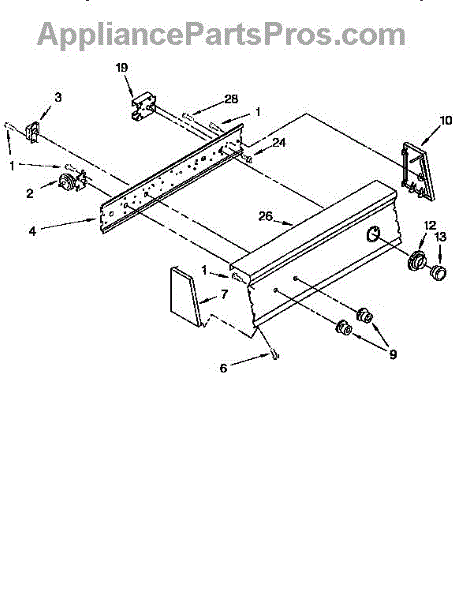 AppliancePartsPros.com

19
3
28
1
10
24
1
2
4
26
12
13
1
7
9
6