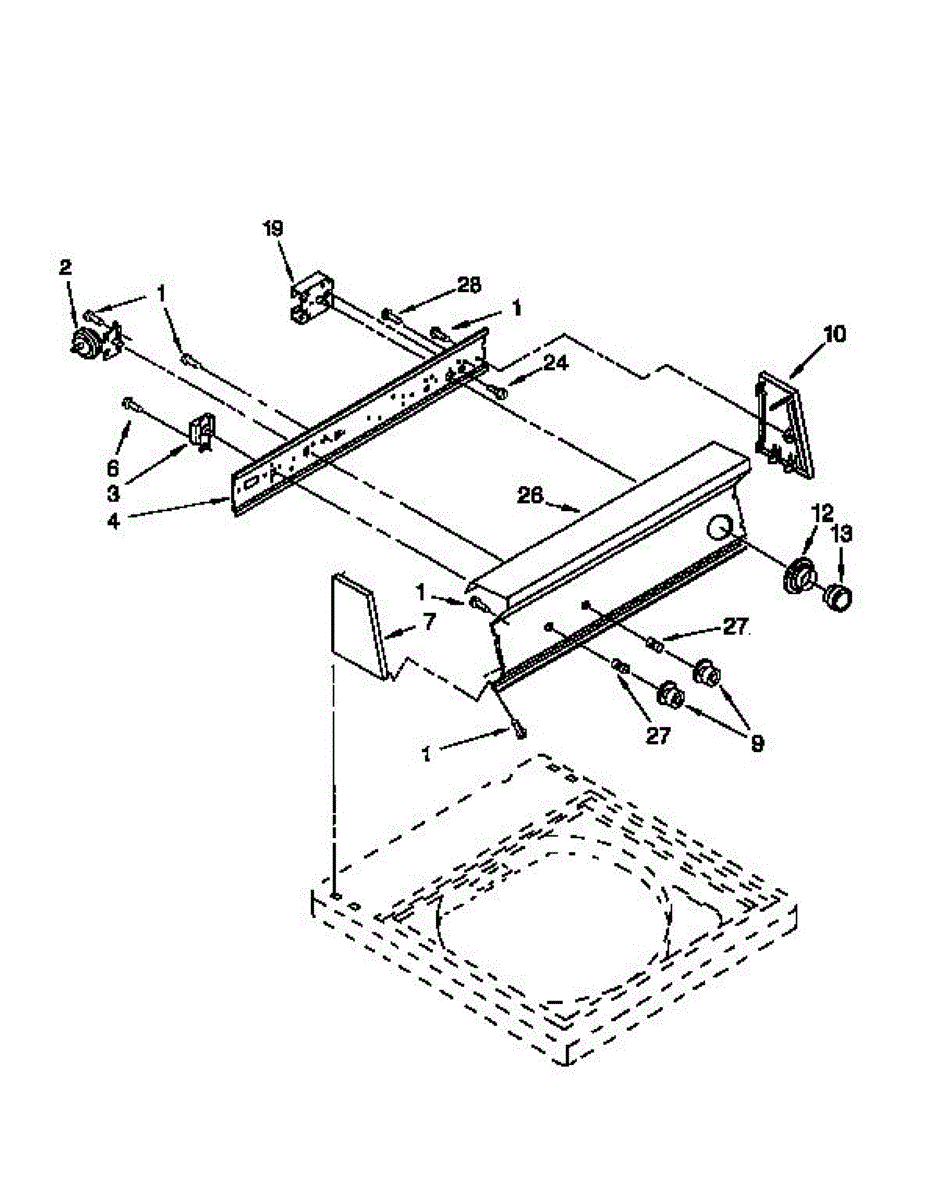 19
2
1
28
1
10
24
6
3
4
26
12
13
1
7
27
27
9
1