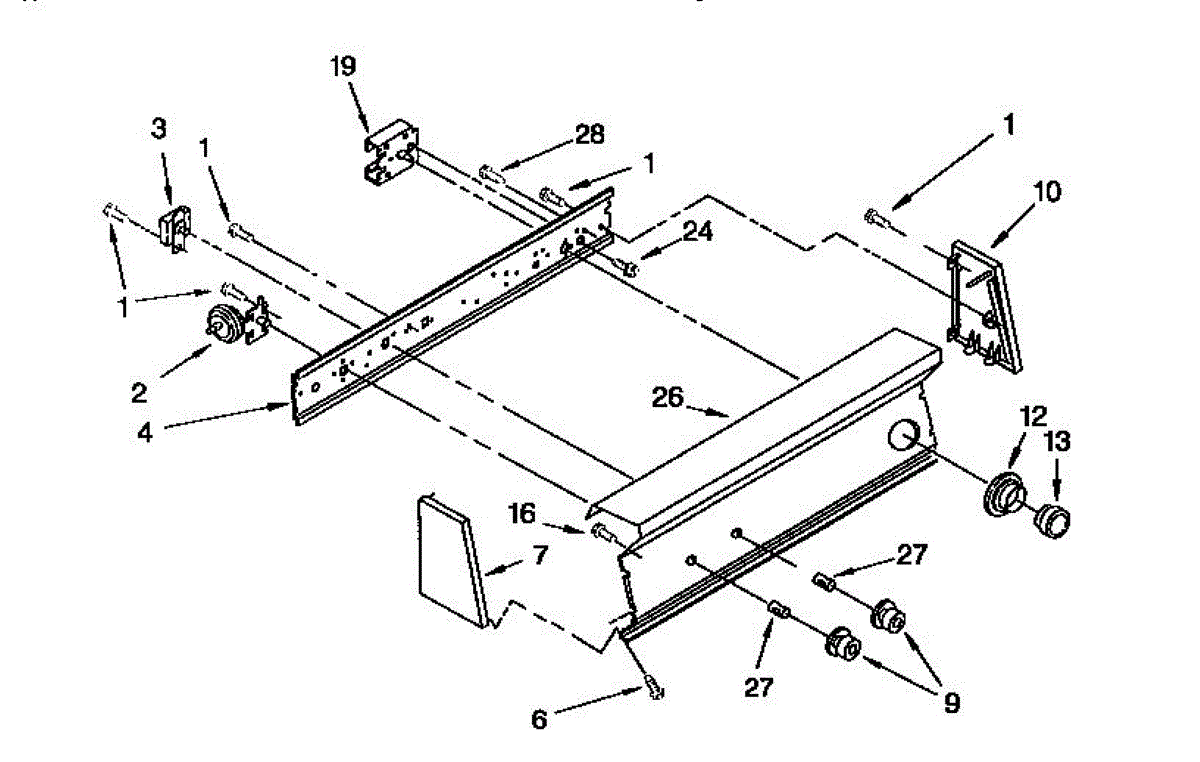 19
3
1
28
1
1
10
24
1
2
4
26
12
13
16
7
27
27
9
6