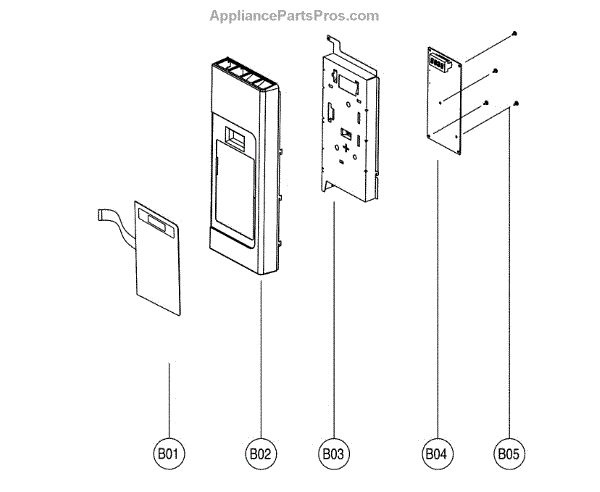 AppliancePartsPros.com

B01
B02
B03
B04
B05