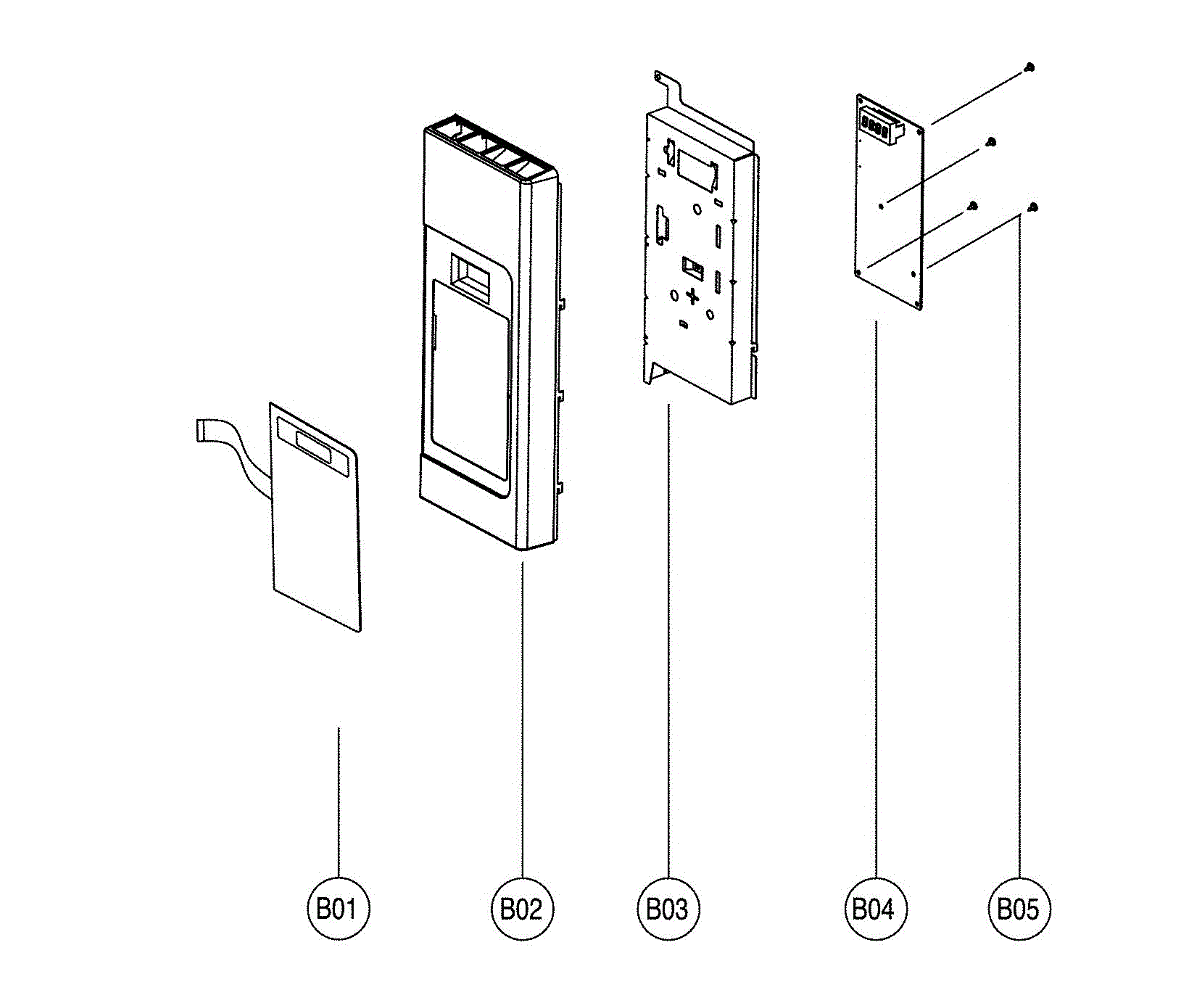 B01
B02
B03
B04
B05