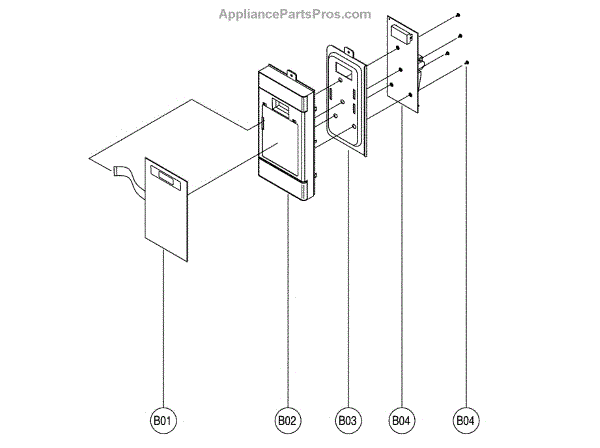 AppliancePartsPros.com

B01

B02

B03

B04

B04