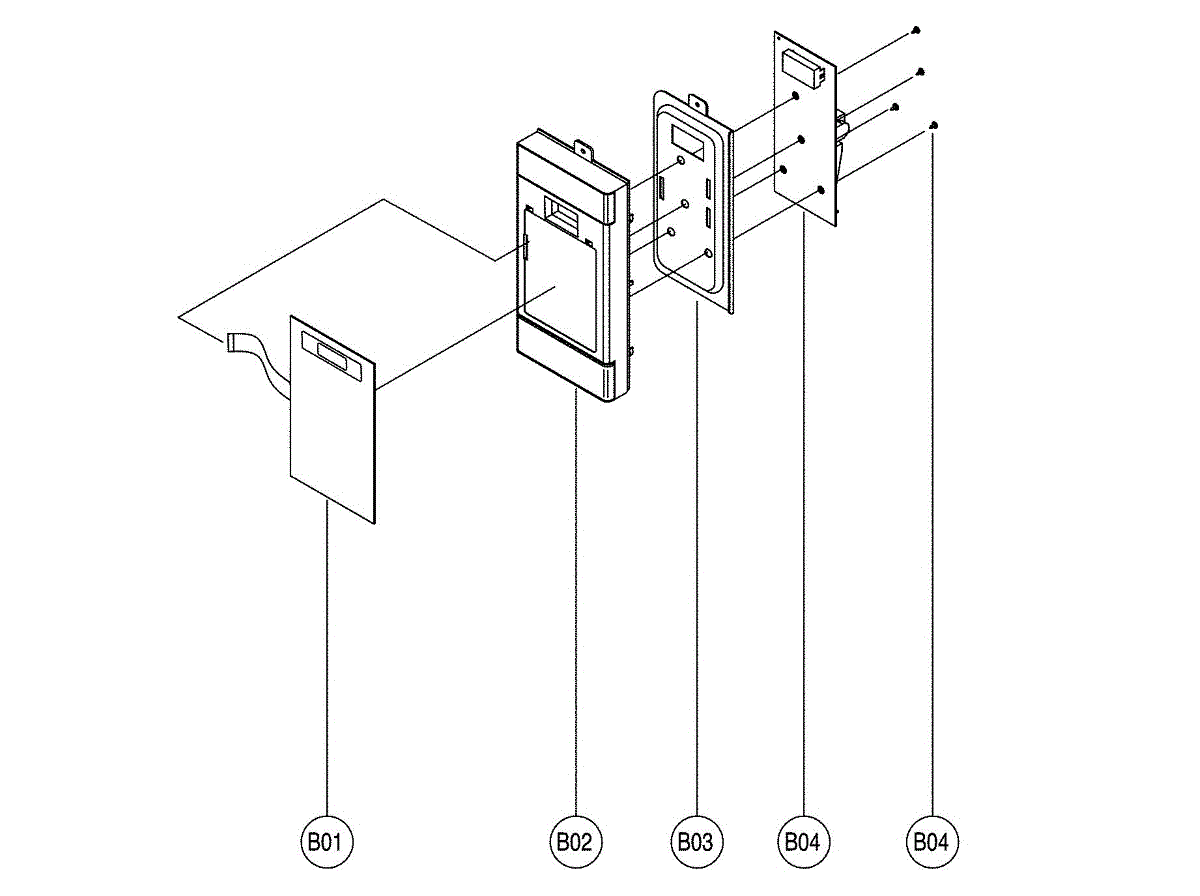 B01
B02
B03
B04
B04