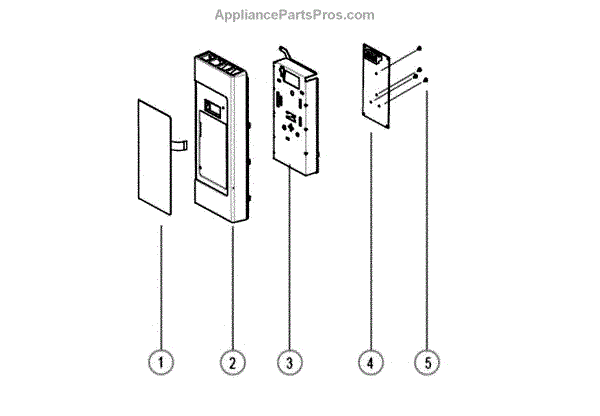 AppliancePartsPros.com

1

2

3

4

5