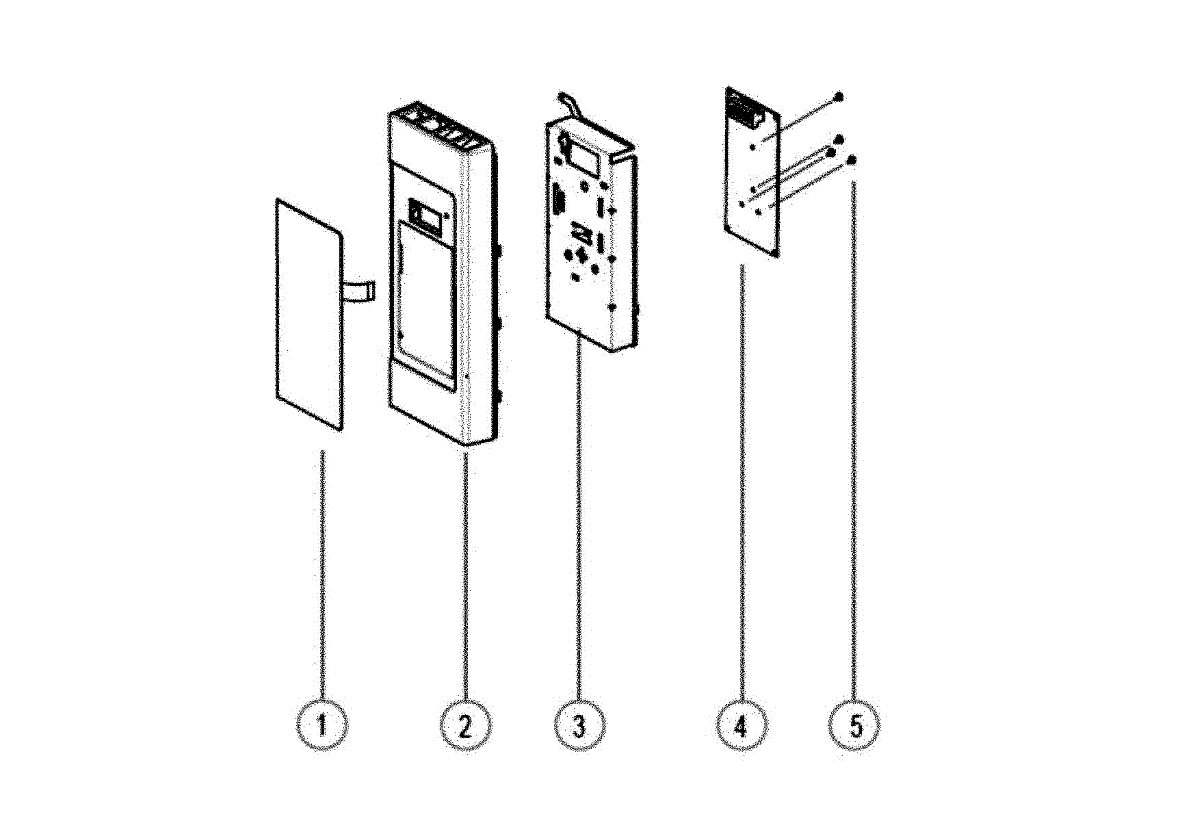 1 2 3 4 5