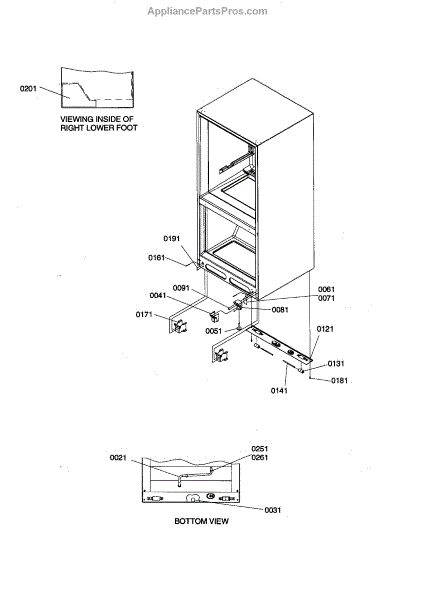 AppliancePartsPros.com

0201

VIEWING INSIDE OF RIGHT LOWER FOOT

0191
0161
0091
0041
0171
0061
0071
0081
0051
0121
0131
0181
0141

0021
0251
0261
0031

BOTTOM VIEW