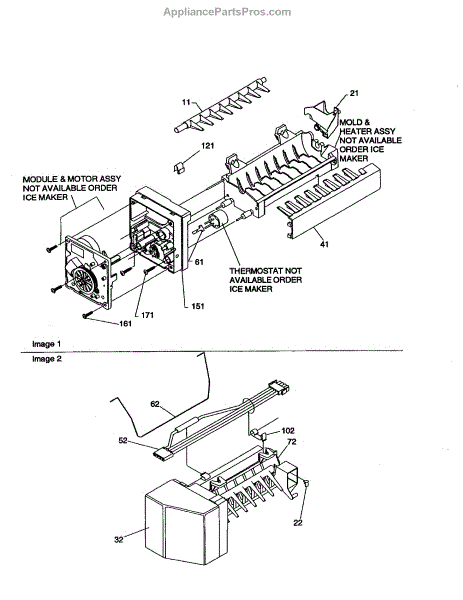 AppliancePartsPros.com

11

21

MOLD & HEATER ASSY NOT AVAILABLE ORDER ICE MAKER

121

MODULE & MOTOR ASSY NOT AVAILABLE ORDER ICE MAKER

41

61

THERMOSTAT NOT AVAILABLE ORDER ICE MAKER

151

171

161

Image 1

Image 2

62

102

52

72

22

32