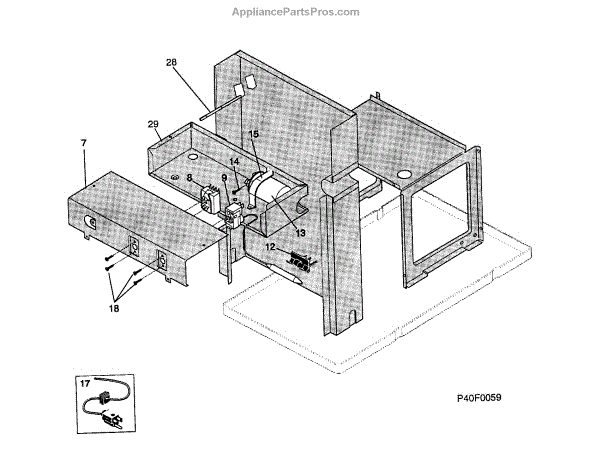 AppliancePartsPros.com

28
29
7
15
14
8
9
13
12
18
17

P40F0059