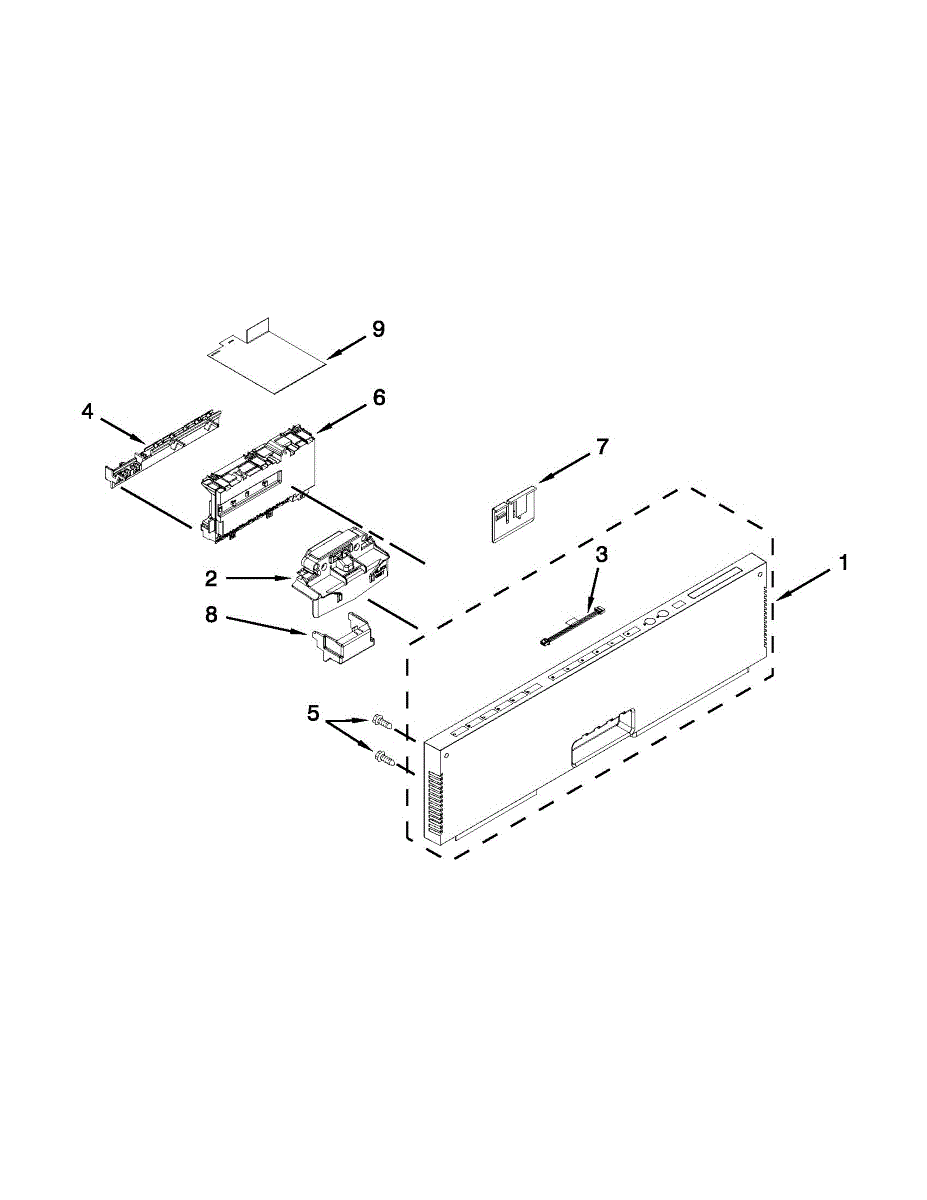 9
4
6
7
3
1
2
8
5