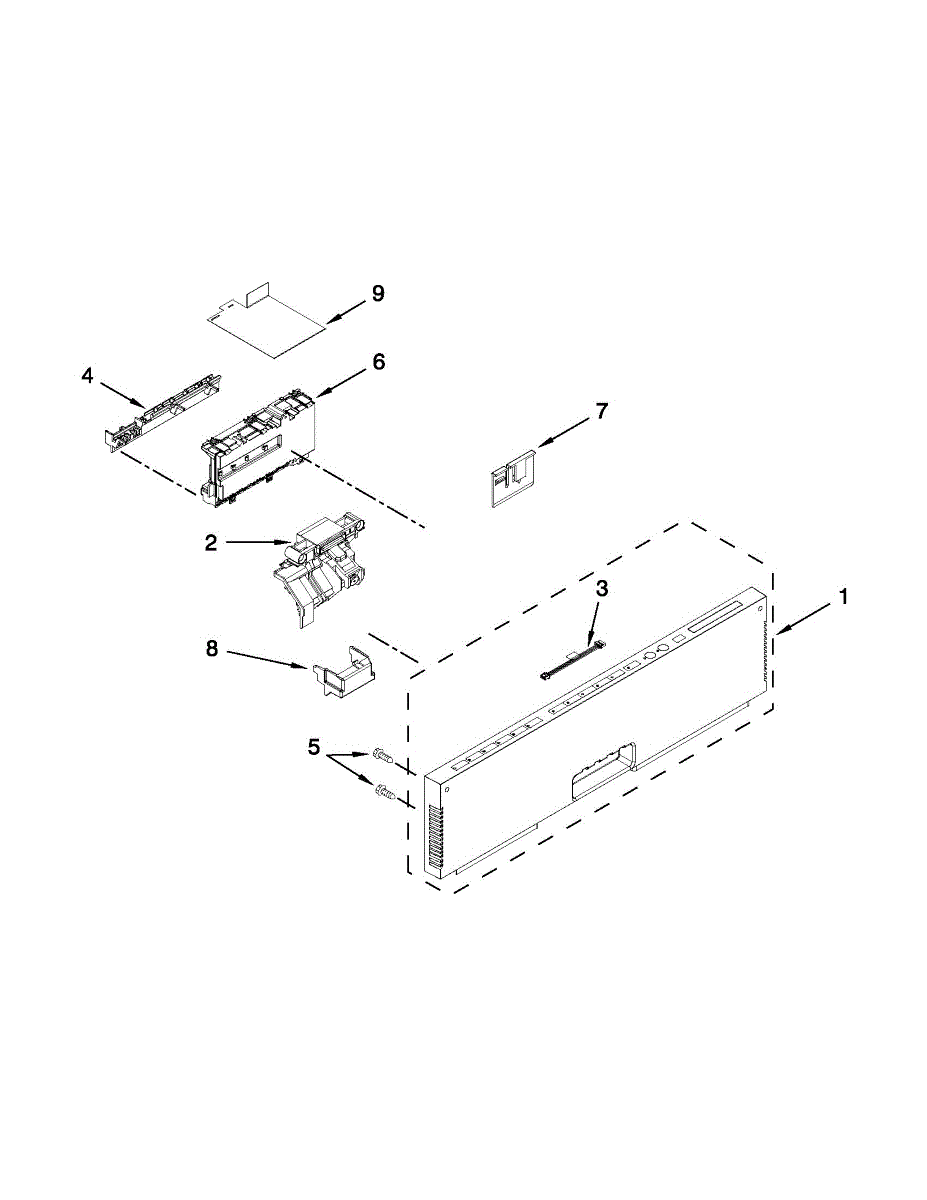 9
4
6
7
2
3
1
8
5