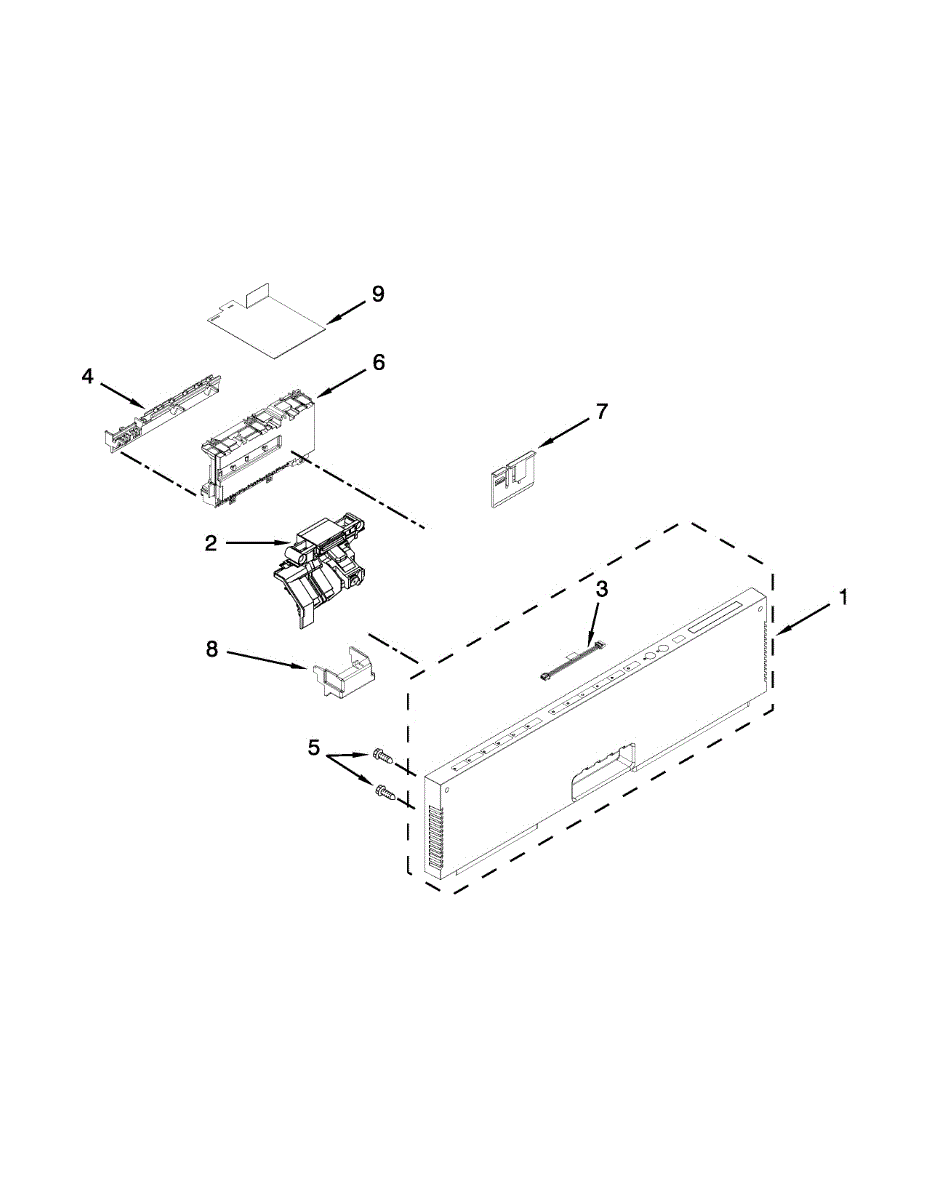 9
4
6
7
2
3
1
8
5