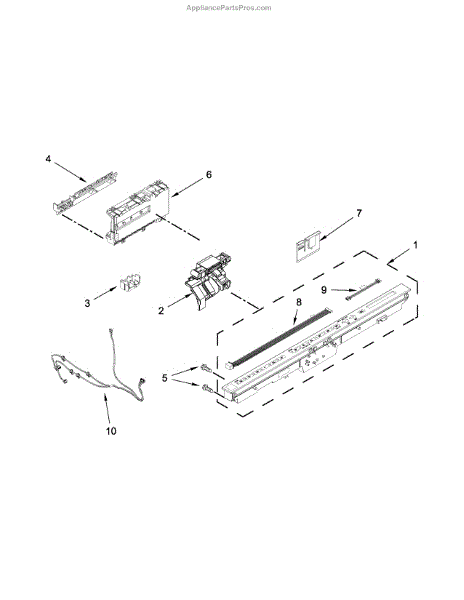 AppliancePartsPros.com

4
6
7
1
3
2
9
8
5
10