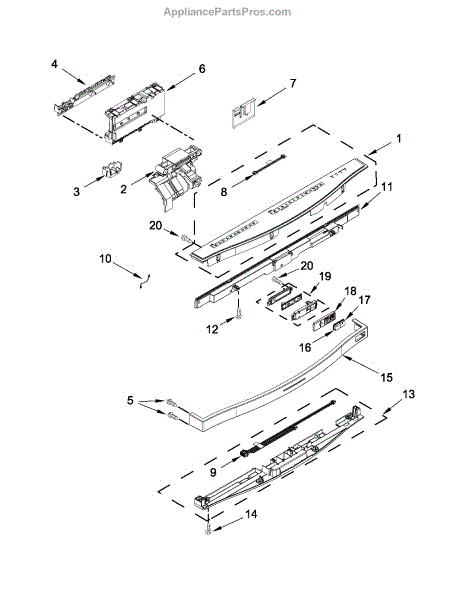 AppliancePartsPros.com

4
6
7
1
3
2
8
11
20
10
20
19
18
17
12
16
15
5
13
9
14