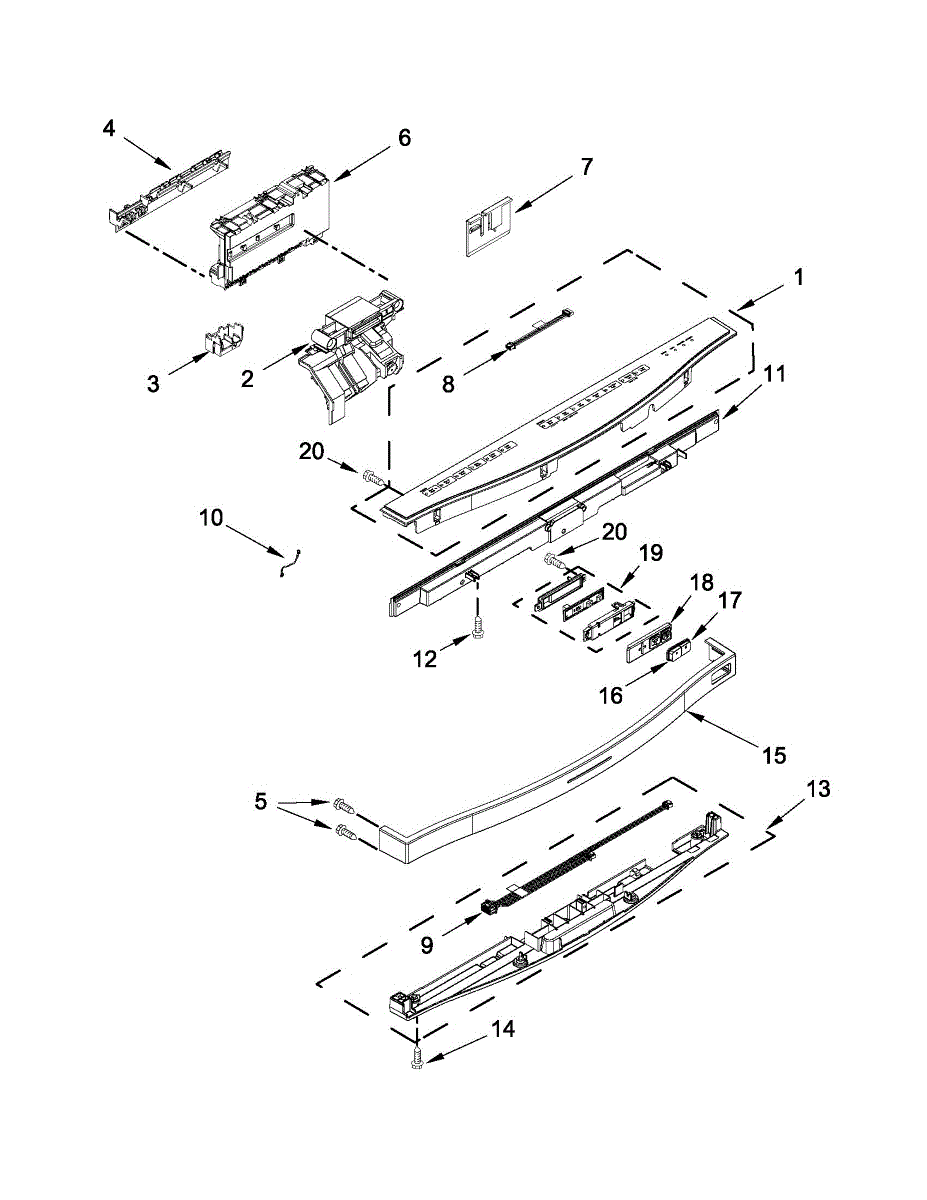 4
6
7
1
3
2
8
11
20
10
20
19
18
17
12
16
15
5
13
9
14