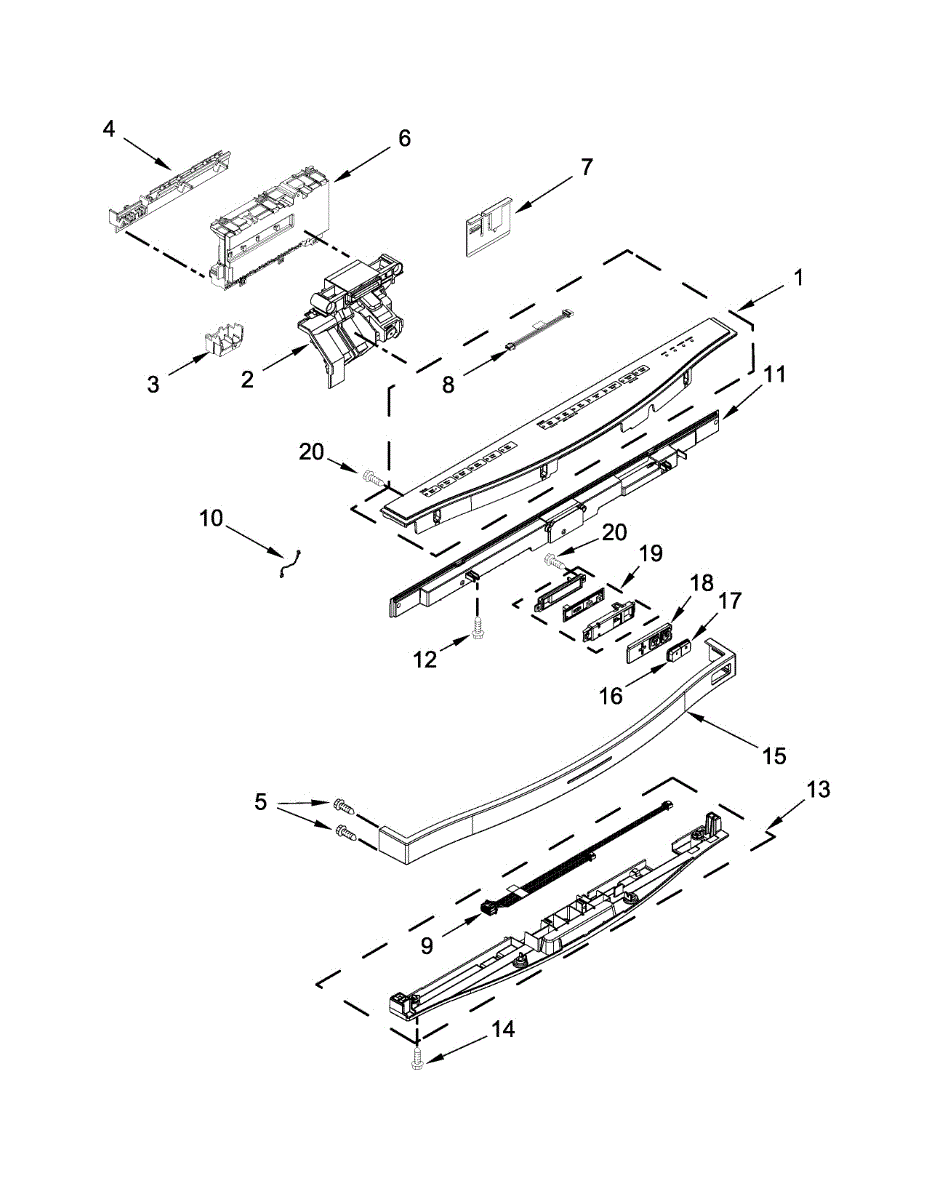 4
6
7
1
3
2
8
11
20
10
20
19
18
17
12
16
15
5
13
9
14