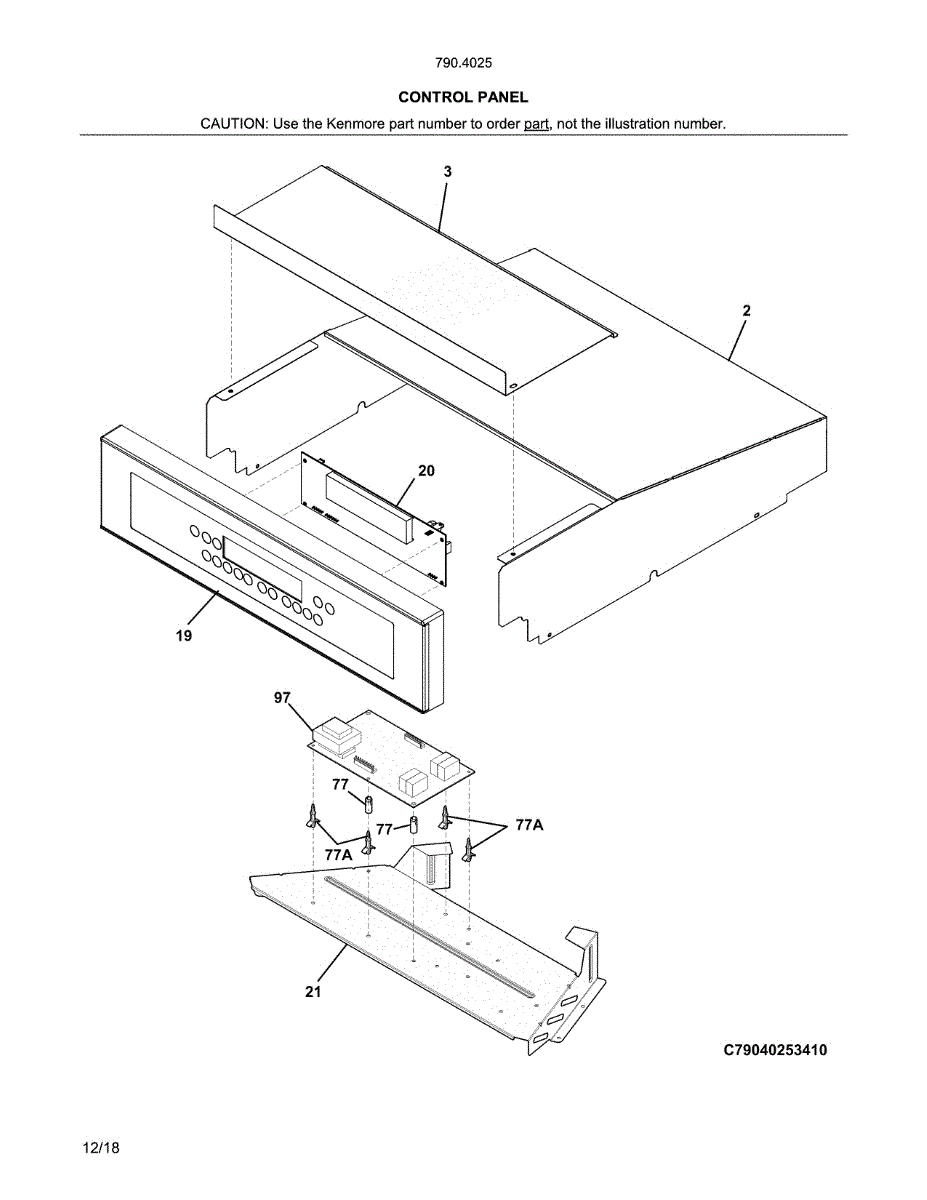 790.4025

CONTROL PANEL

CAUTION: Use the Kenmore part number to order part, not the illustration number.

3

2

20

19

97

77

77

77A

77A

21

C79040253410

12/18