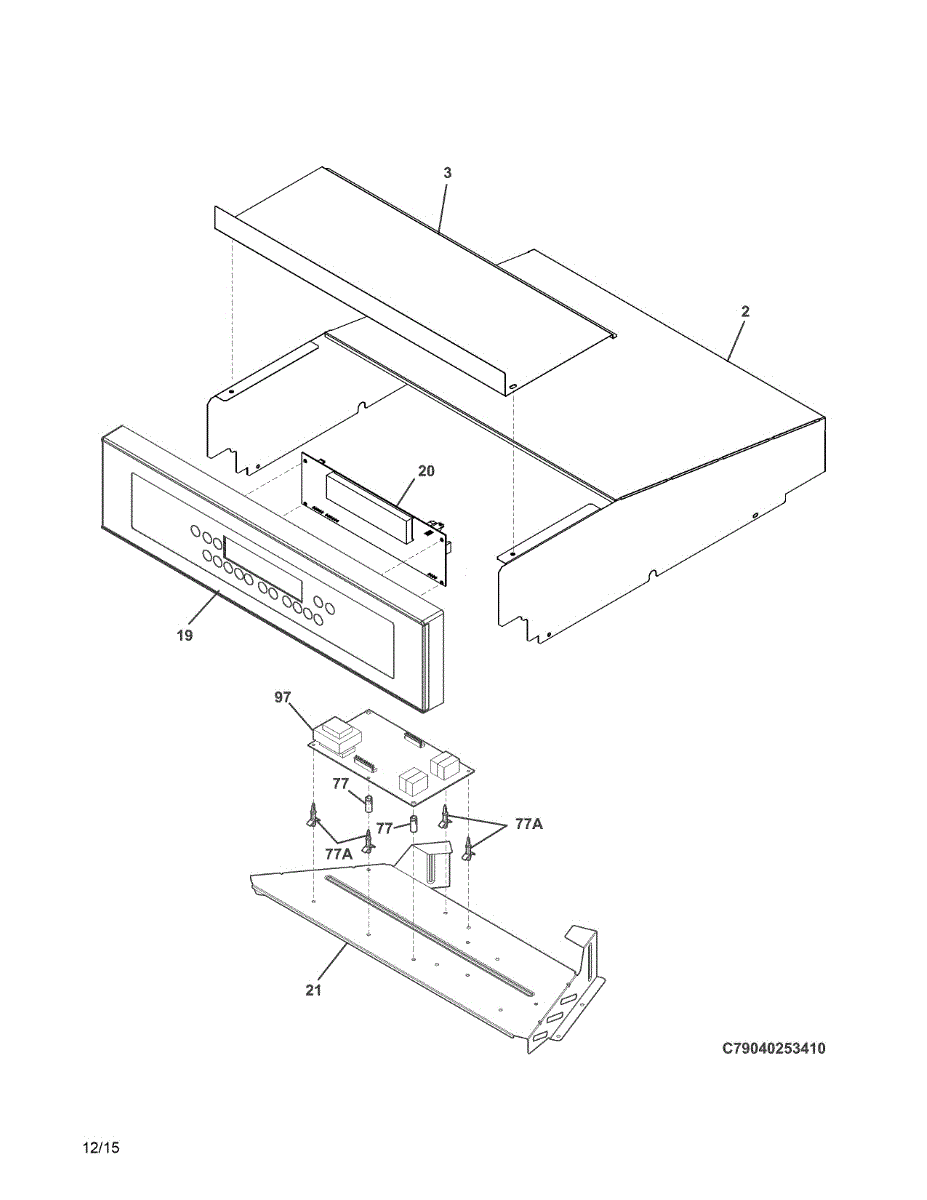 3

2

20

19

97

77

77

77A

77A

21

C79040253410

12/15