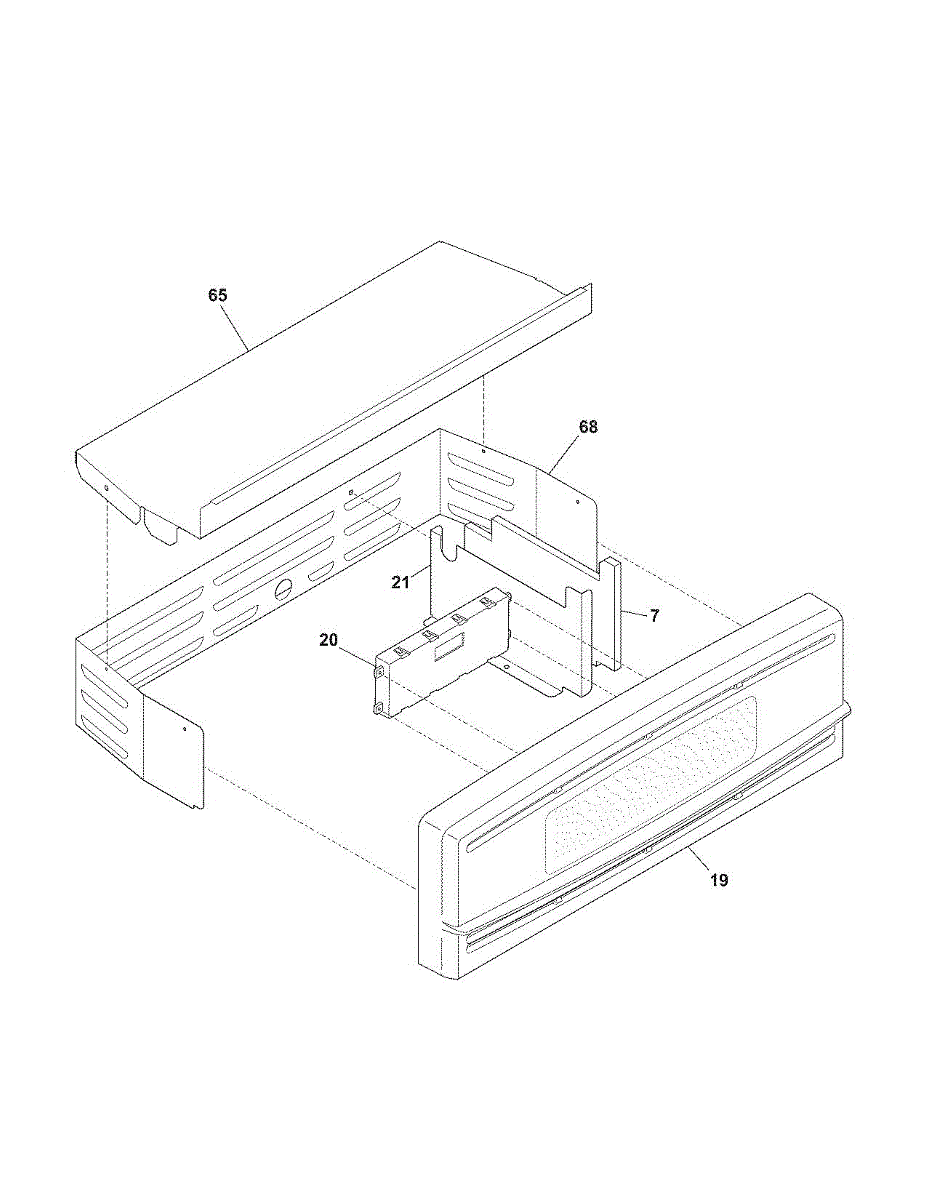 65
68
21
7
20
19