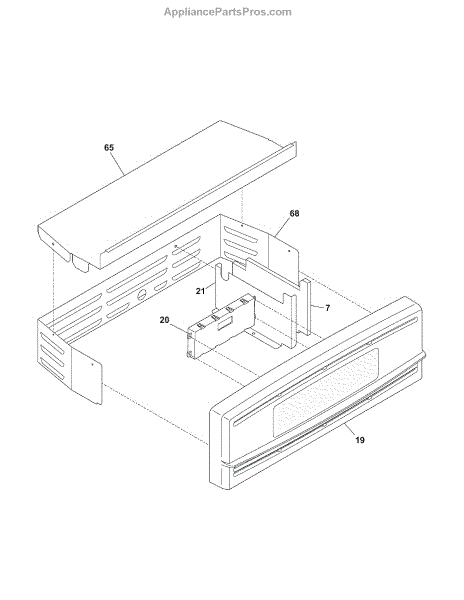 AppliancePartsPros.com

65

68

21

7

20

19