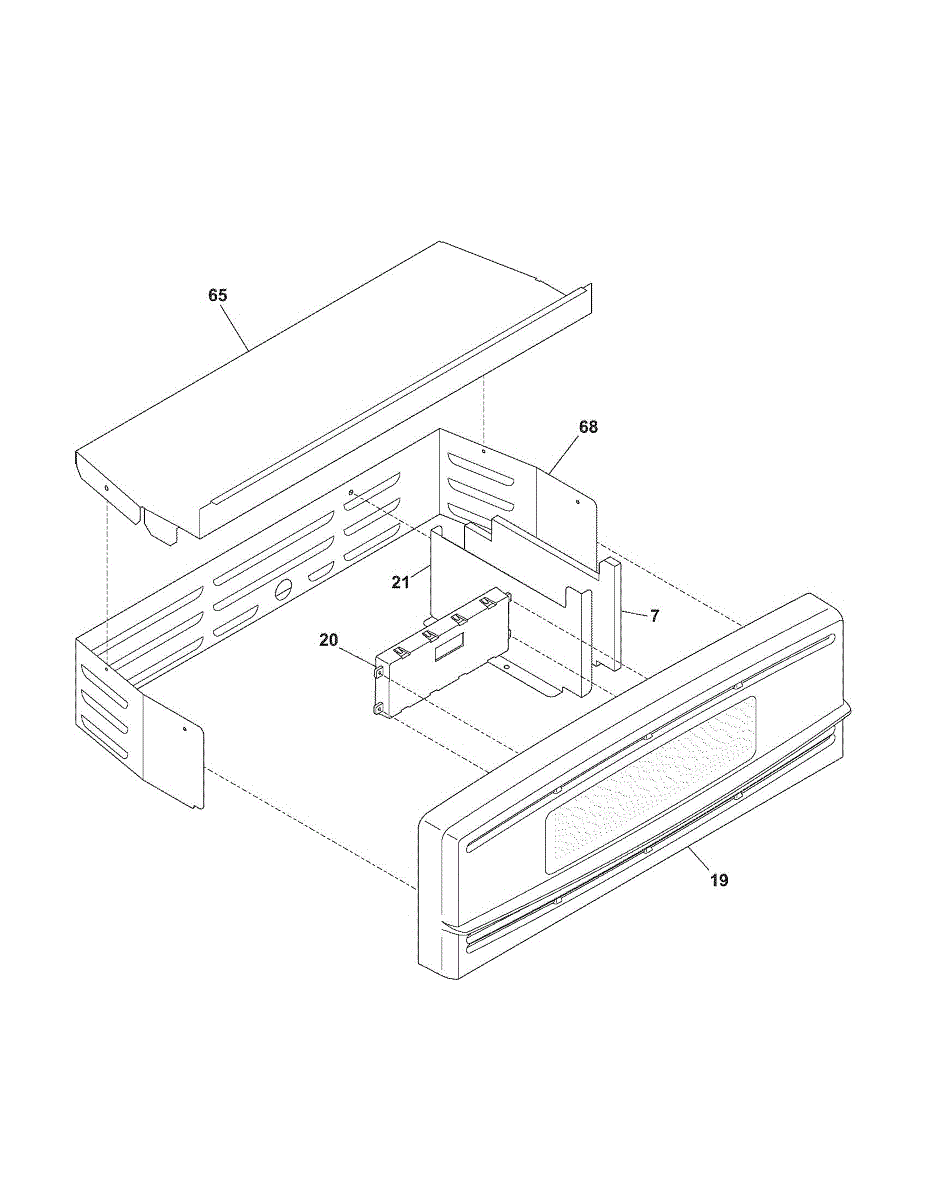 65
68
21
7
20
19