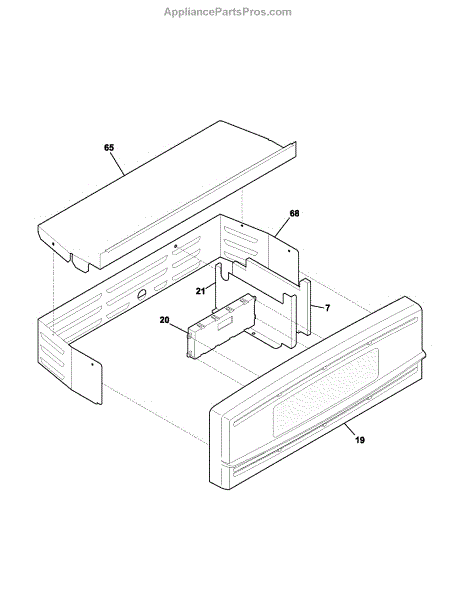 AppliancePartsPros.com

65

68

21

7

20

19