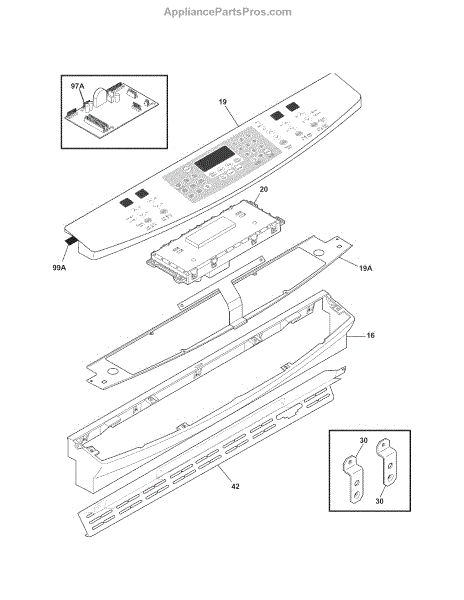 AppliancePartsPros.com

97A

19

20

99A

19A

16

30

30

42