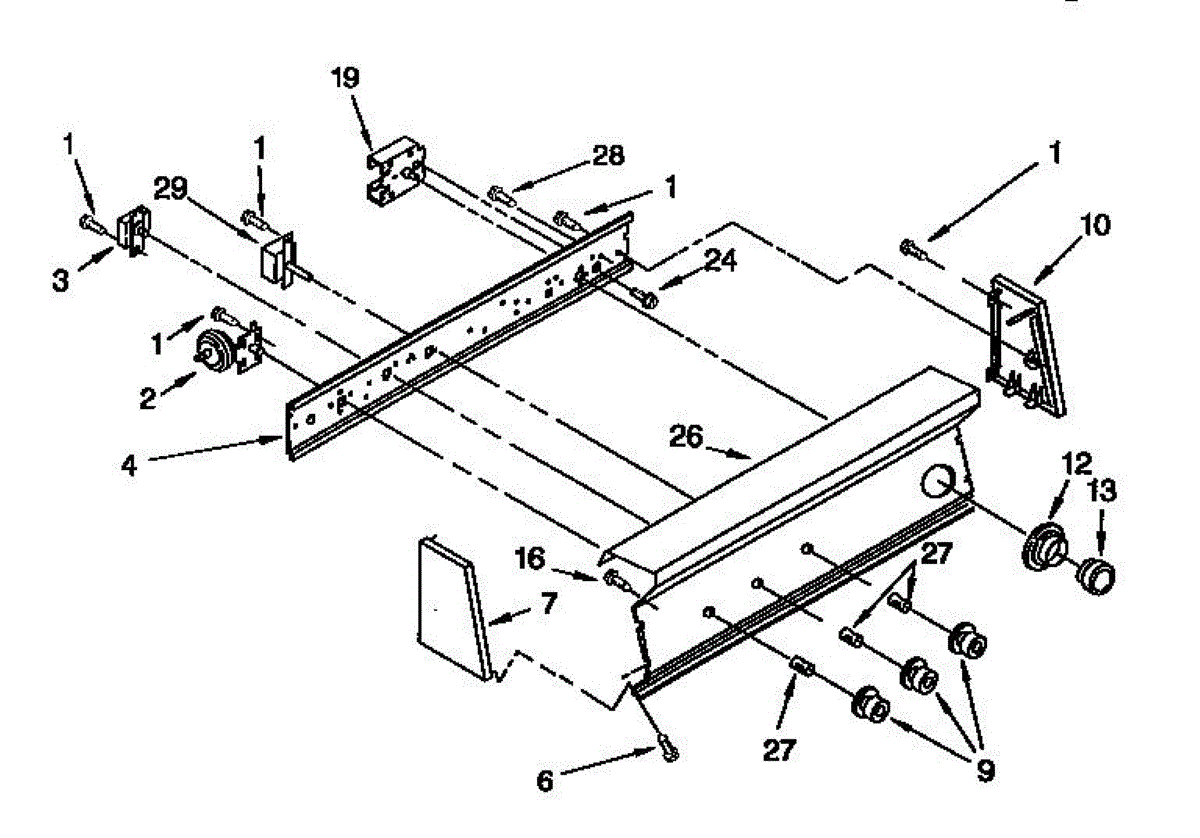 19
1
1
28
1
29
1
10
3
24
1
2
4
26
12
13
16
27
7
27
6
9