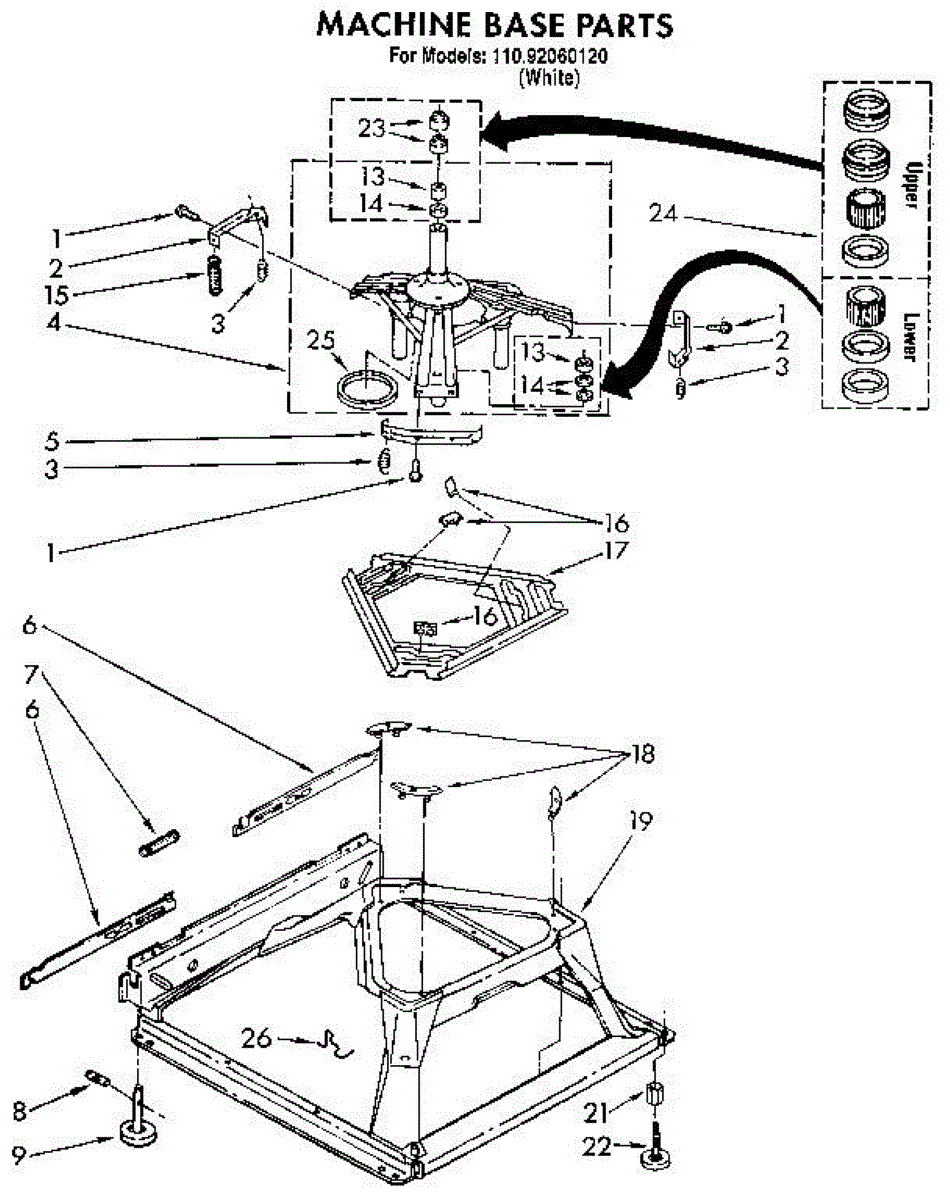 MACHINE BASE PARTS
For Models: 110.92060120
(White)

23
13
14
1
2
15
3
4
25
24
Upper
Lower
1
2
3
13
14
5
3
1
16
17
16
6
7
6
18
19
26
8
9
21
22