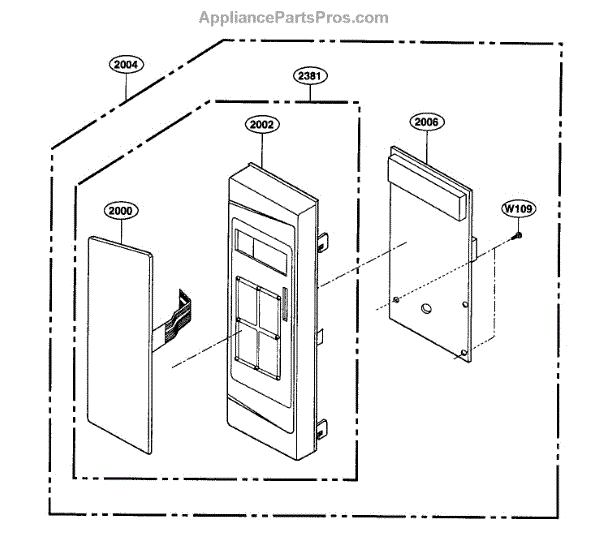 AppliancePartsPros.com

2004

2381

2002

2006

2000

W109