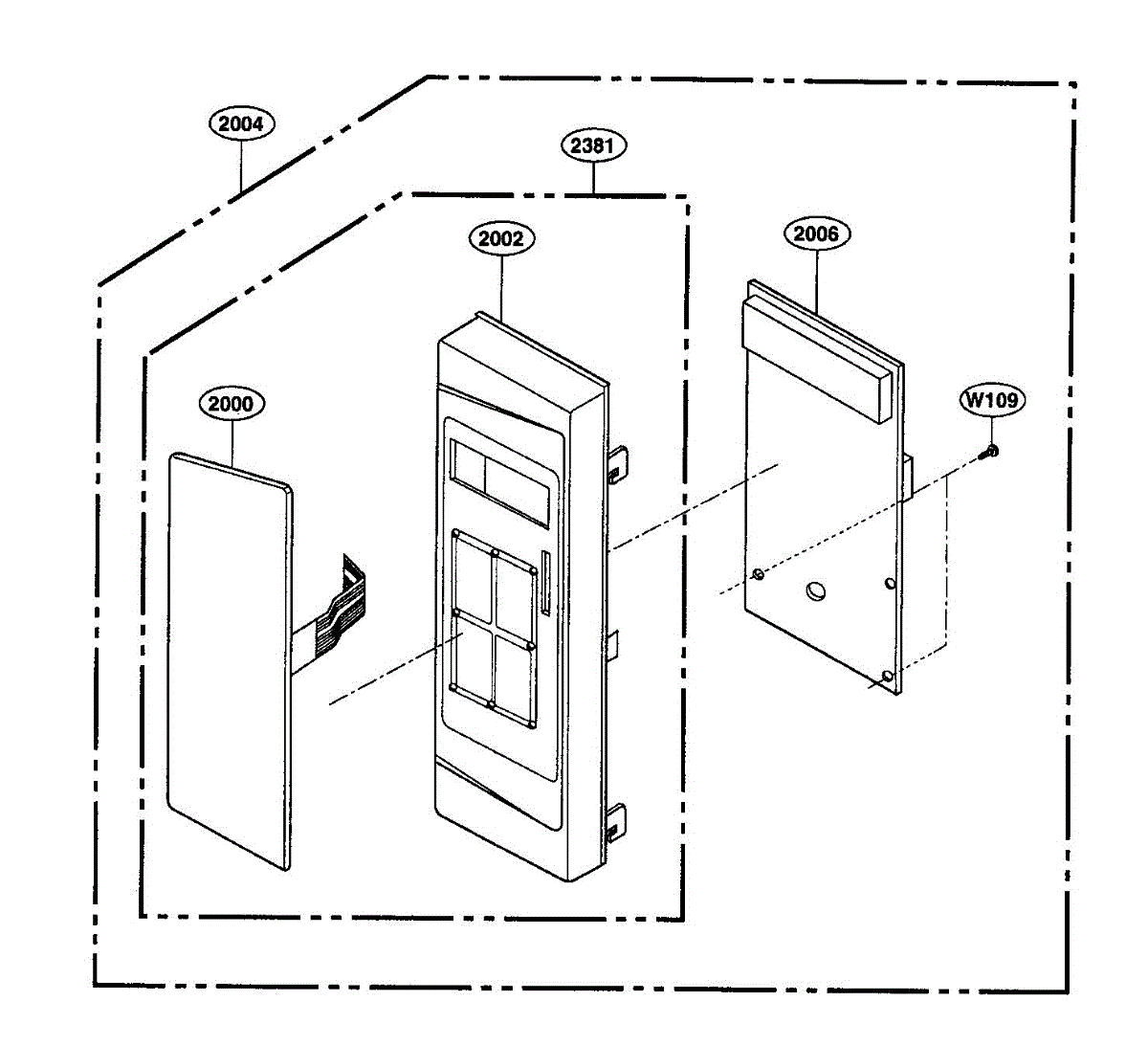 2004

2381

2002

2006

2000

W109