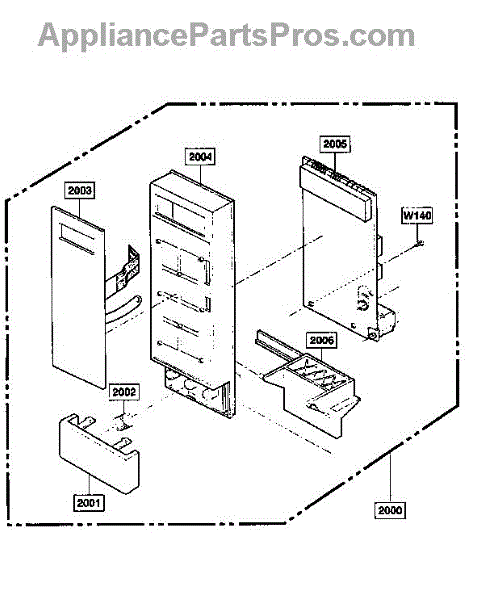 AppliancePartsPros.com

2005
2004
2003
W140
2006
2002
2001
2000