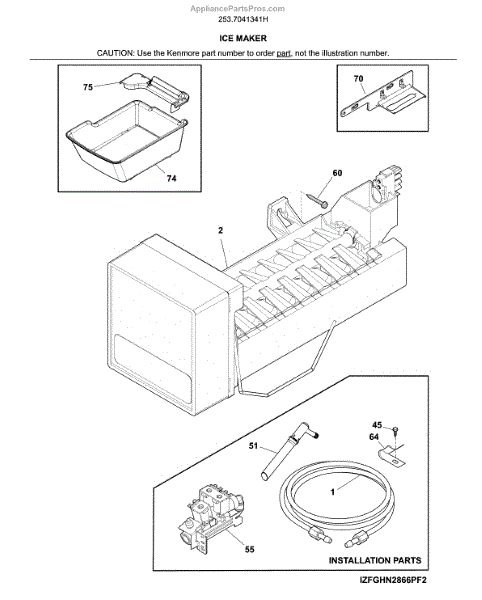 AppliancePartsPros.com
253.7041341H

ICE MAKER

CAUTION: Use the Kenmore part number to order part, not the illustration number.

75
74
70
60
2
45
64
51
1
55
INSTALLATION PARTS

IZFGHN2866PF2