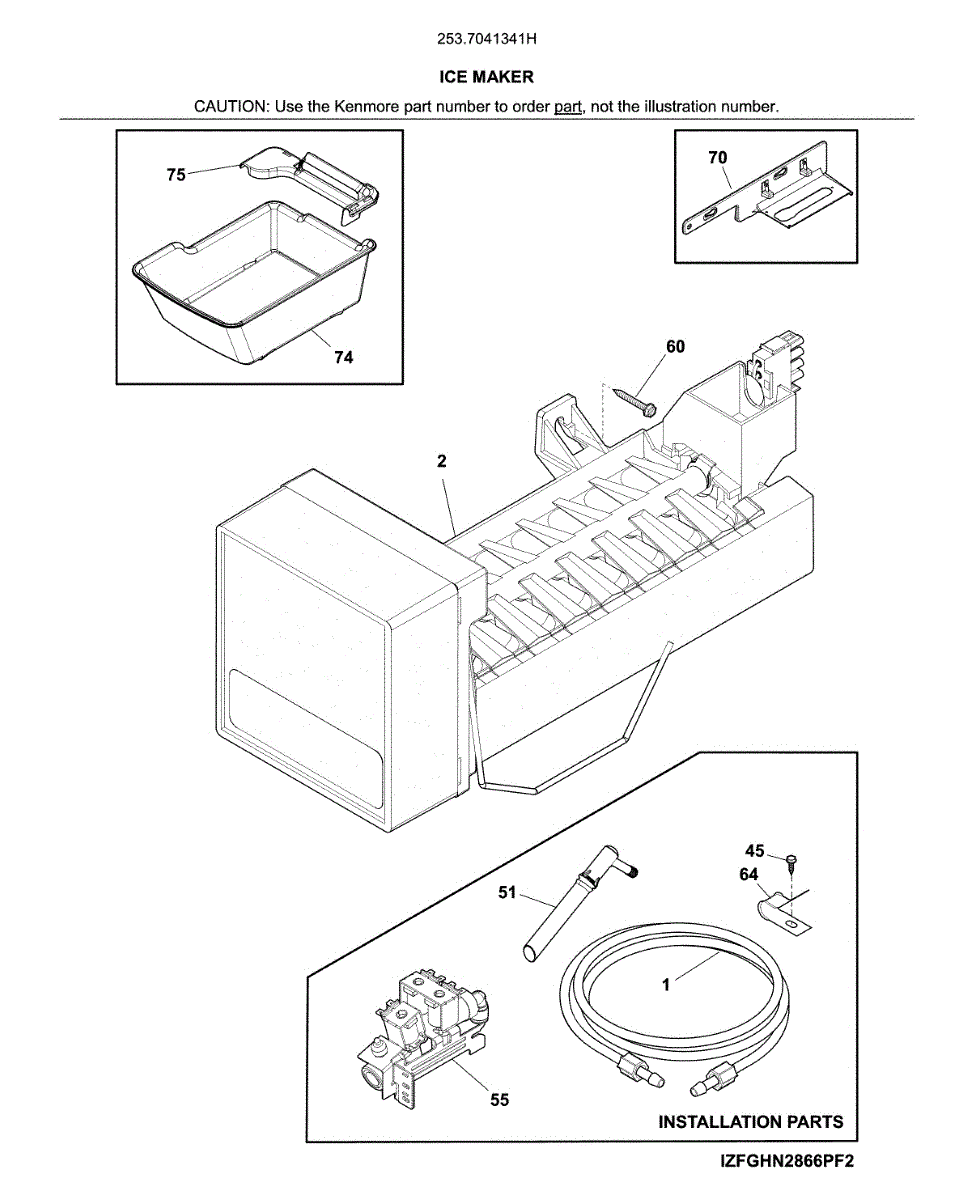 253.7041341H

ICE MAKER

CAUTION: Use the Kenmore part number to order part, not the illustration number.

75

74

70

60

2

45

64

51

1

55

INSTALLATION PARTS

IZFGHN2866PF2