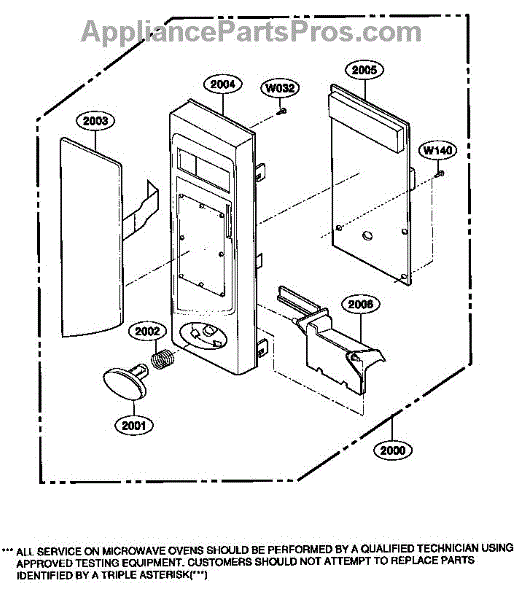 AppliancePartsPros.com

2004

W032

2005

2003

W140

2006

2002

2001

2000

*** ALL SERVICE ON MICROWAVE OVENS SHOULD BE PERFORMED BY A QUALIFIED TECHNICIAN USING APPROVED TESTING EQUIPMENT. CUSTOMERS SHOULD NOT ATTEMPT TO REPLACE PARTS IDENTIFIED BY A TRIPLE ASTERISK(***)