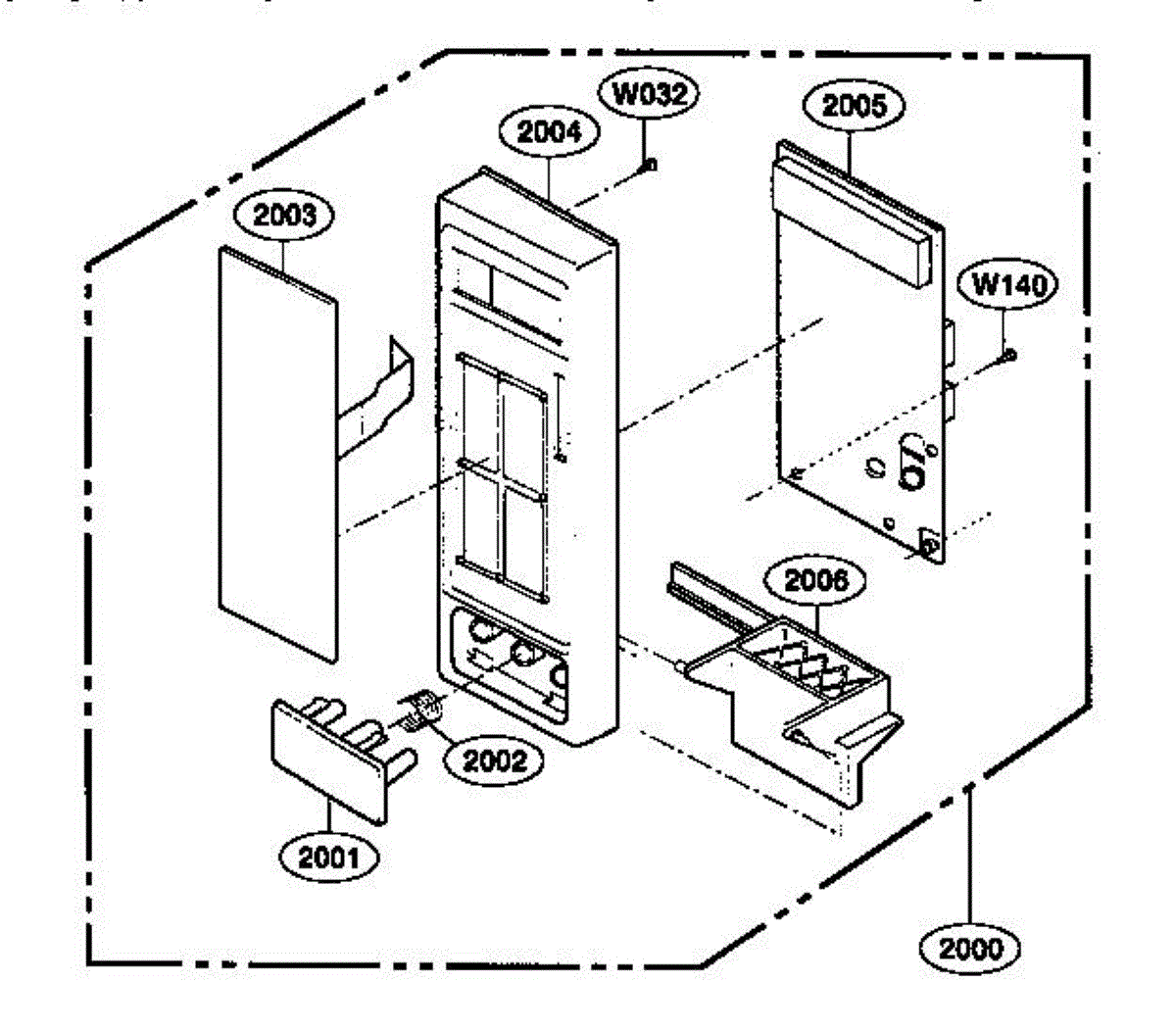 W032
2004
2005
2003
W140
2006
2002
2001
2000