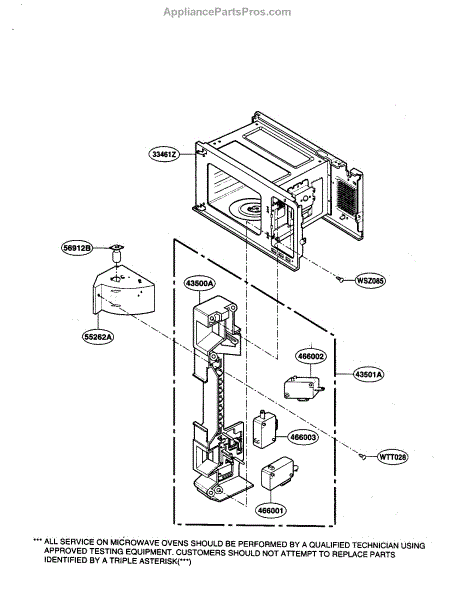 AppliancePartsPros.com

33461Z

56912B

WSZ085

43500A

55262A

466002

43501A

466003

WTT028

466001

*** ALL SERVICE ON MICROWAVE OVENS SHOULD BE PERFORMED BY A QUALIFIED TECHNICIAN USING APPROVED TESTING EQUIPMENT. CUSTOMERS SHOULD NOT ATTEMPT TO REPLACE PARTS IDENTIFIED BY A TRIPLE ASTERISK(***)