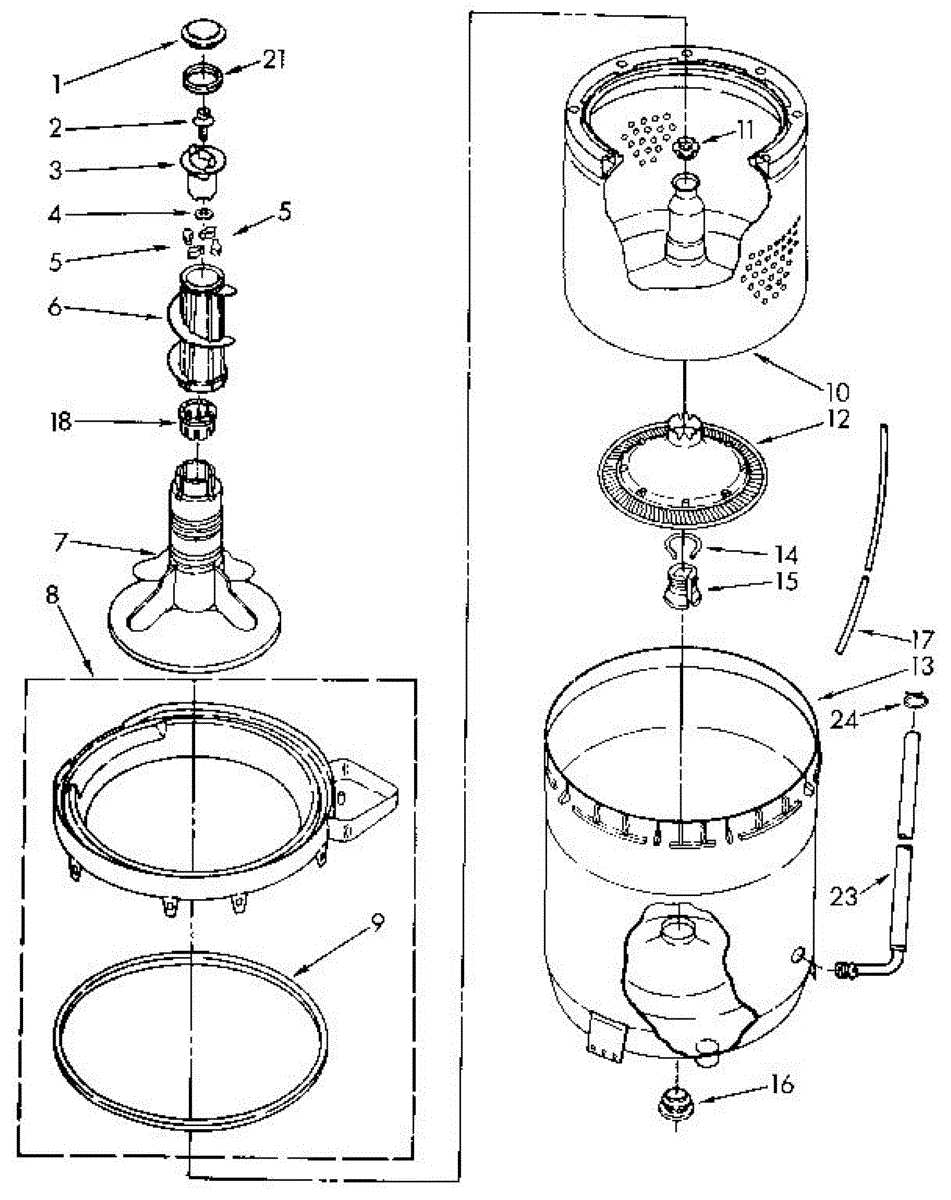 1
21
2
3
4
5
5
6
18
7
8
9
11
10
12
14
15
17
13
24
23
16