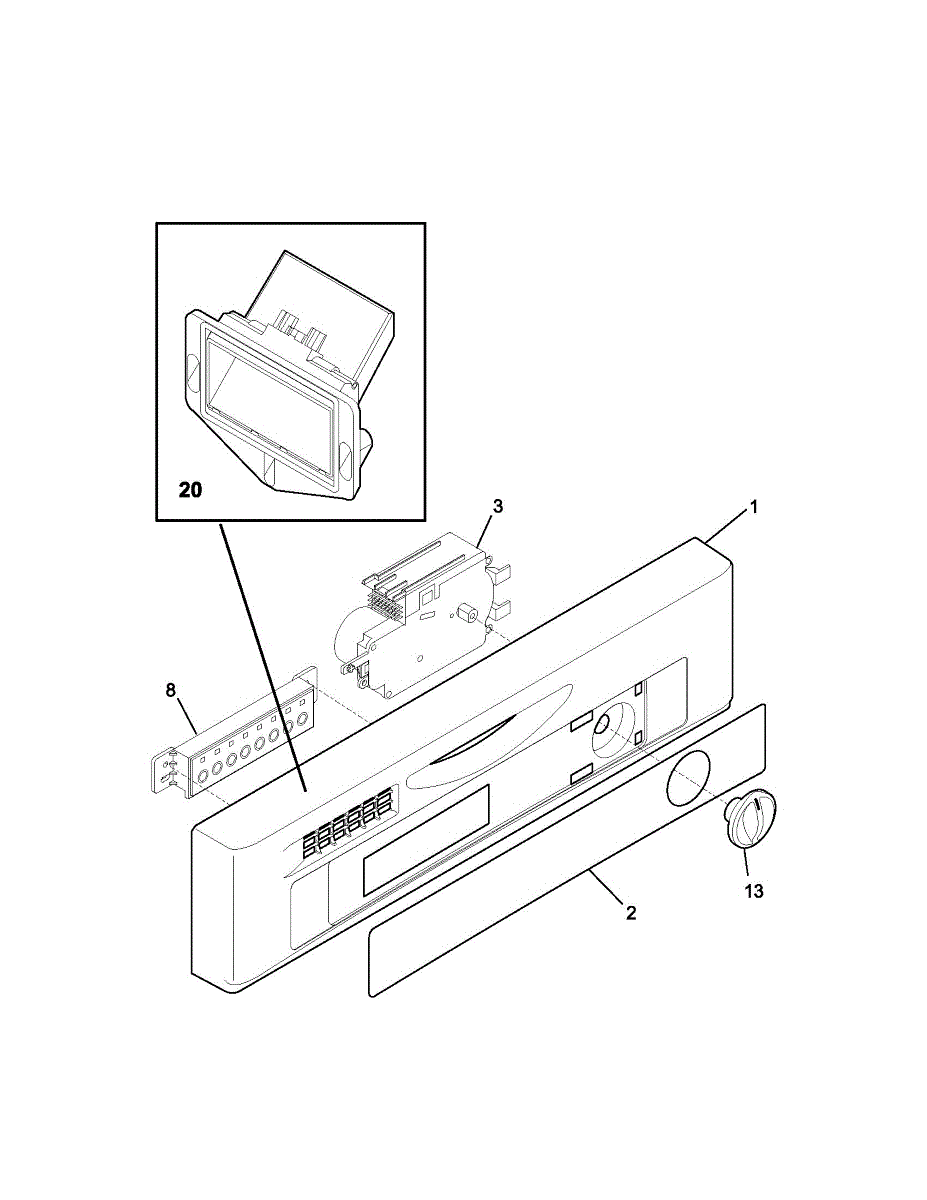 20
3
1
8
13
2